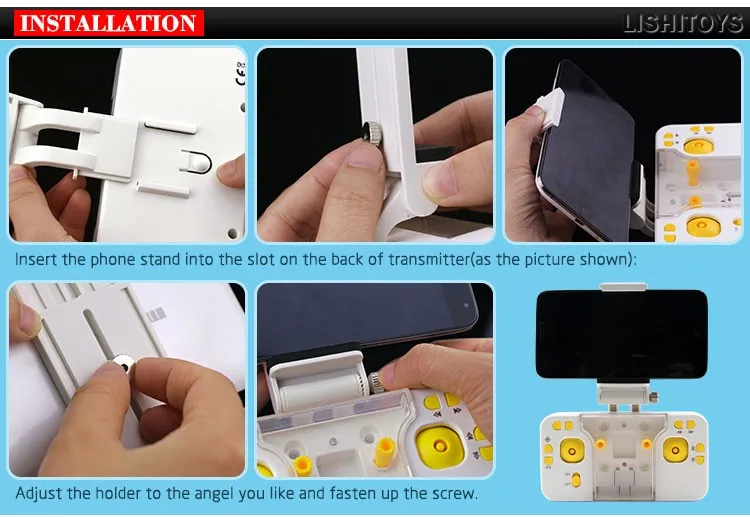 INSTALLATION

LISHITOYS

Insert the phone stand into the slot on the back of transmitter(as the picture shown):

Adjust the holder to the angel you like and fasten up the screw.