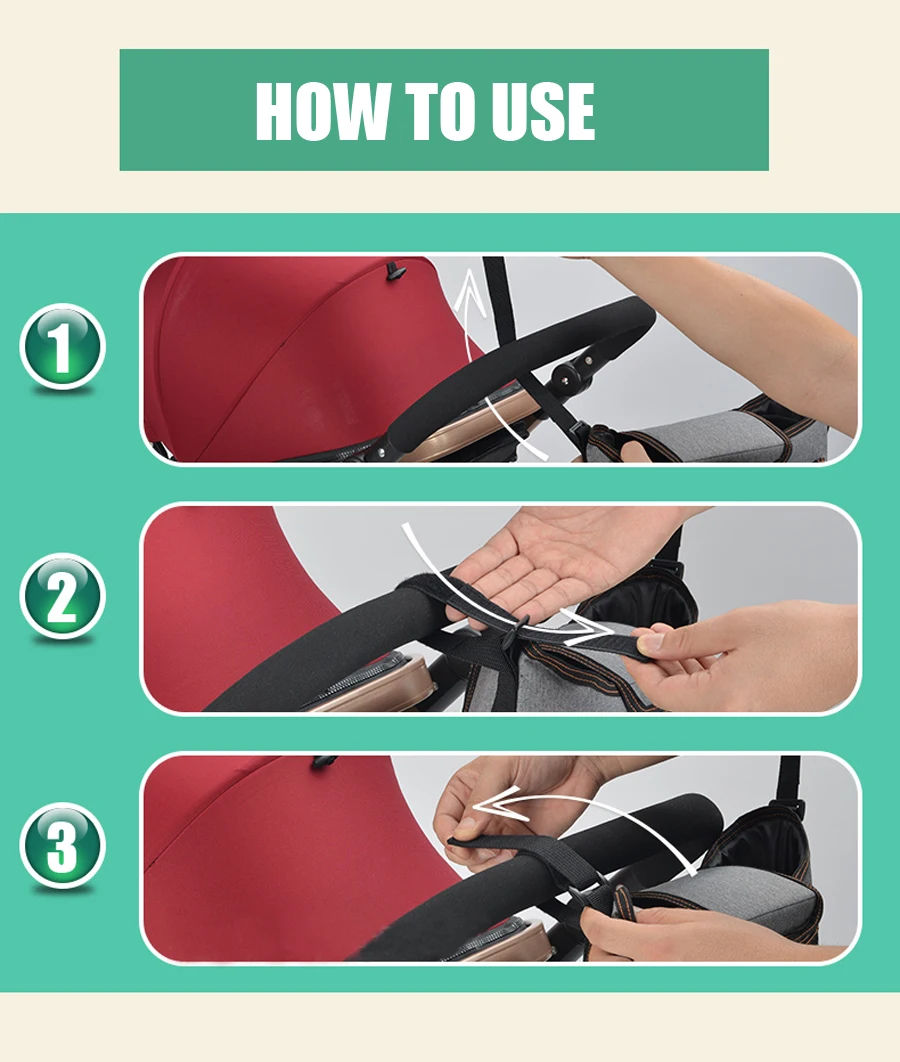 HOW TO USE

1

2

3