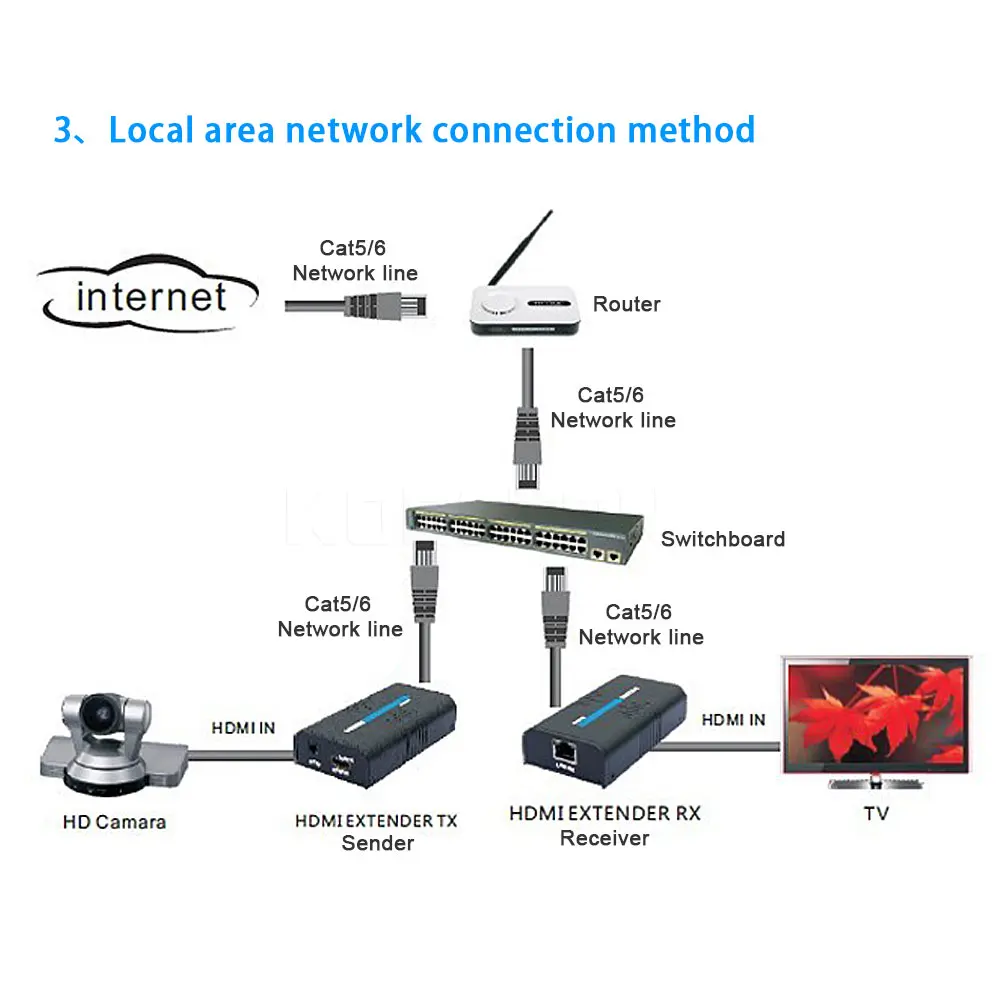 3、Local area network connection method

internet

Cat5/6
Network line

Router

Cat5/6
Network line

Switchboard

Cat5/6
Network line

Cat5/6
Network line

HDMI IN

HDMI IN

HD Camara

HDMI EXTENDER TX
Sender

HDMI EXTENDER RX
Receiver

TV