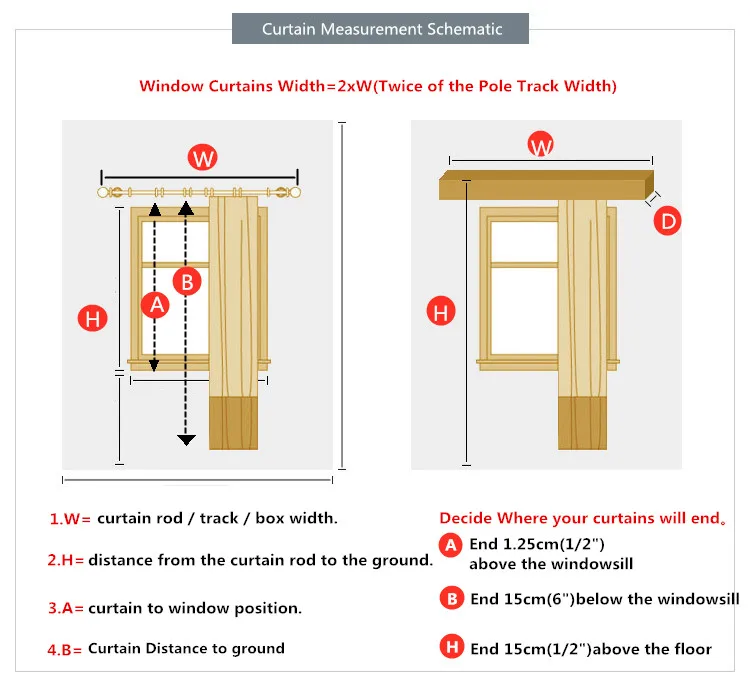 Curtain Measurement Schematic

Window Curtains Width=2xW(Twice of the Pole Track Width)

W

B

A

H

W

D

H

1.W= curtain rod / track / box width.

2.H= distance from the curtain rod to the ground.

3.A= curtain to window position.

4.B= Curtain Distance to ground

Decide Where your curtains will end。

A End 1.25cm(1/2") above the windowsill

B End 15cm(6")below the windowsill

H End 15cm(1/2")above the floor