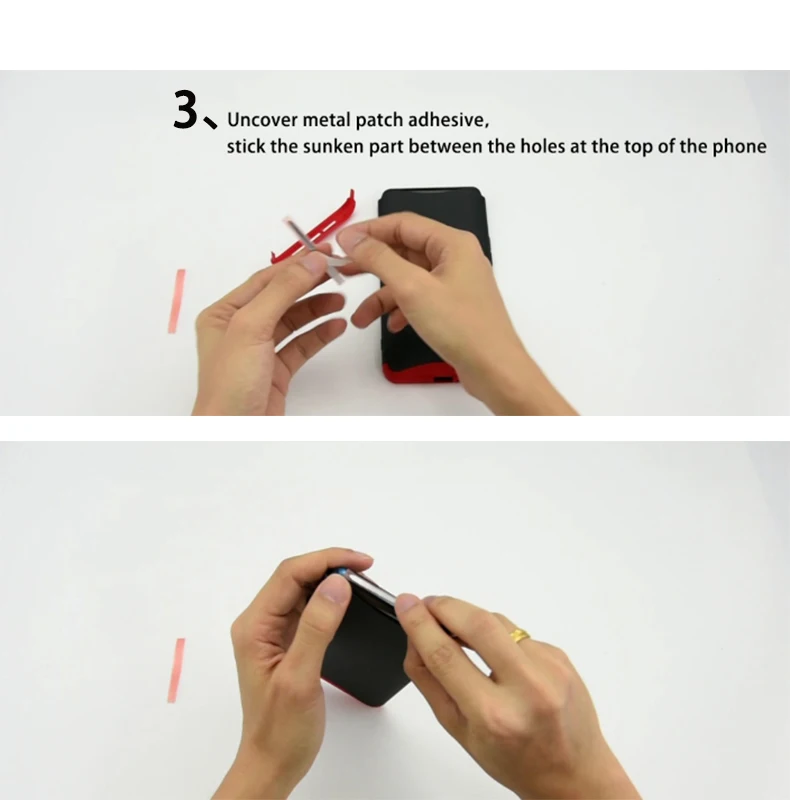 3、Uncover metal patch adhesive,
stick the sunken part between the holes at the top of the phone