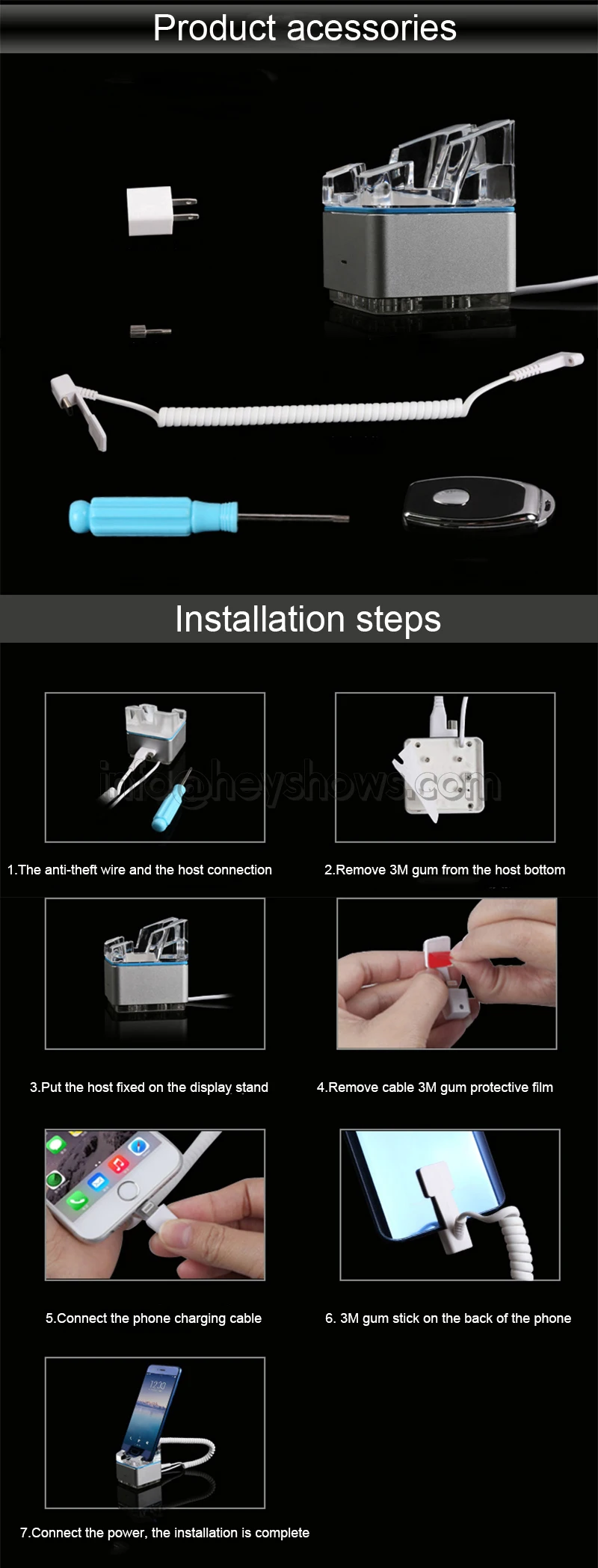 Product acessories

Installation steps

info@heyshows.com

1.The anti-theft wire and the host connection

2.Remove 3M gum from the host bottom

3.Put the host fixed on the display stand

4.Remove cable 3M gum protective film

5.Connect the phone charging cable

6. 3M gum stick on the back of the phone

12:30

7.Connect the power, the installation is complete