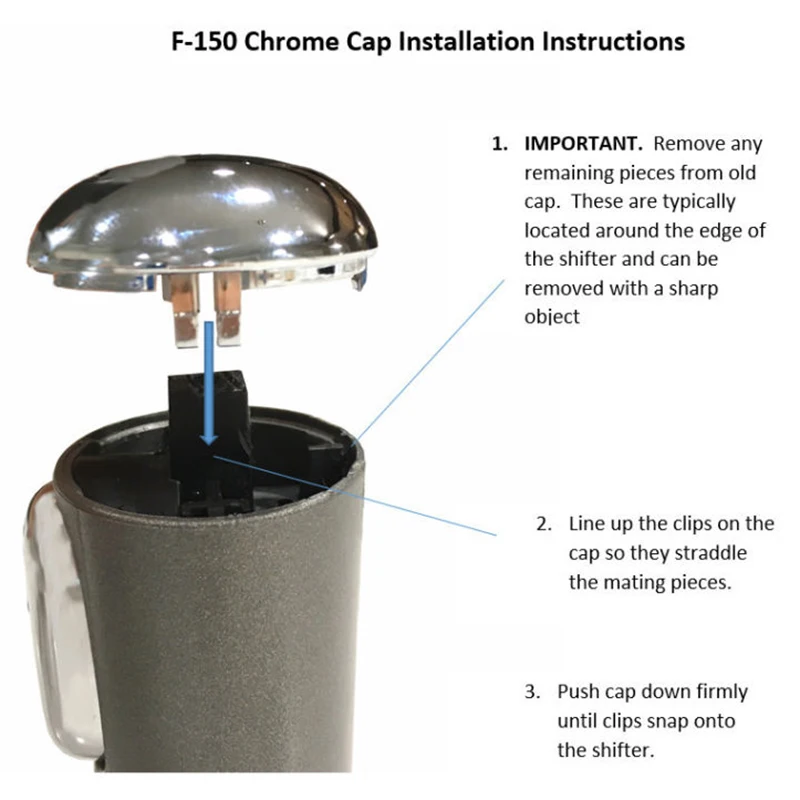 F-150 Chrome Cap Installation Instructions

1. IMPORTANT. Remove any remaining pieces from old cap. These are typically located around the edge of the shifter and can be removed with a sharp object

2. Line up the clips on the cap so they straddle the mating pieces.

3. Push cap down firmly until clips snap onto the shifter.