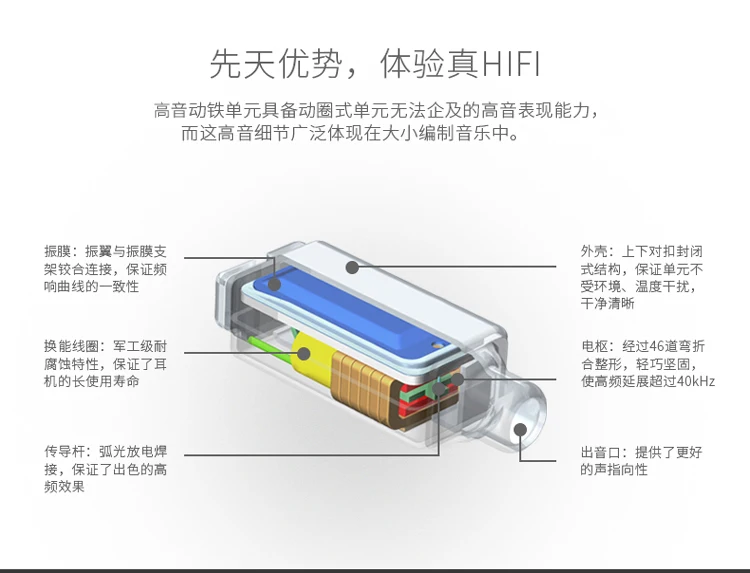 先天优势，体验真HIFI

高音动铁单元具备动圈式单元无法企及的高音表现能力，而这高音细节广泛体现在大小编制音乐中。

振膜：振翼与振膜支架铰合连接，保证频响曲线的一致性

换能线圈：军工级耐腐蚀特性，保证了耳机的长使用寿命

传导杆：弧光放电焊接，保证了出色的高频效果

外壳：上下对扣封闭式结构，保证单元不受环境、温度干扰，干净清晰

电枢：经过46道弯折合整形，轻巧坚固，使高频延展超过40kHz

出音口：提供了更好的声指向性