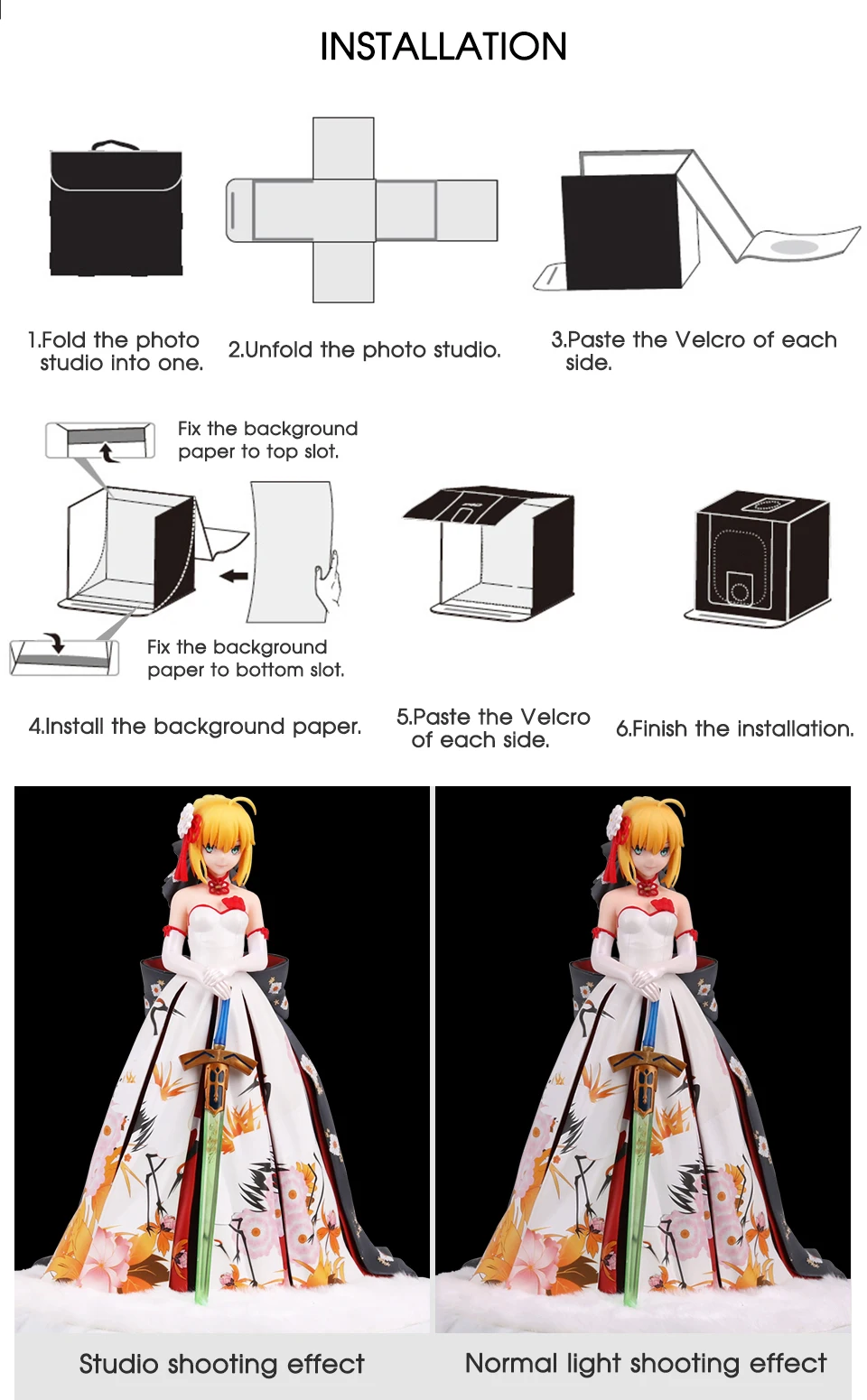 INSTALLATION

1.Fold the photo studio into one.

2.Unfold the photo studio.

3.Paste the Velcro of each side.

Fix the background paper to top slot.

Fix the background paper to bottom slot.

4.Install the background paper.

5.Paste the Velcro of each side.

6.Finish the installation.

Studio shooting effect

Normal light shooting effect