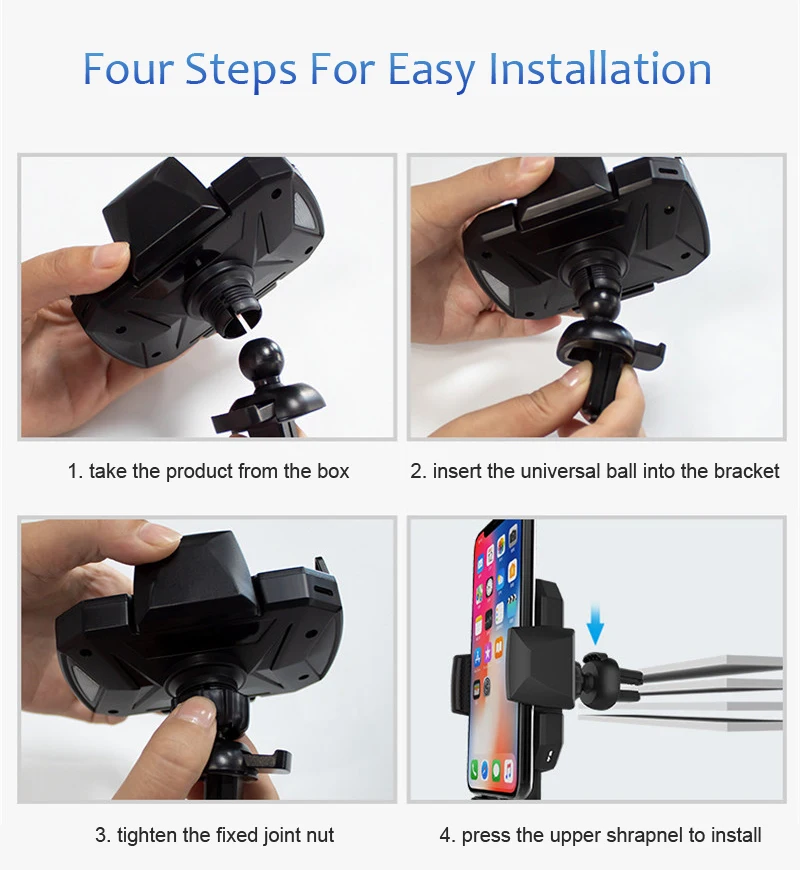 Four Steps For Easy Installation

1. take the product from the box

2. insert the universal ball into the bracket

3. tighten the fixed joint nut

4. press the upper shrapnel to install