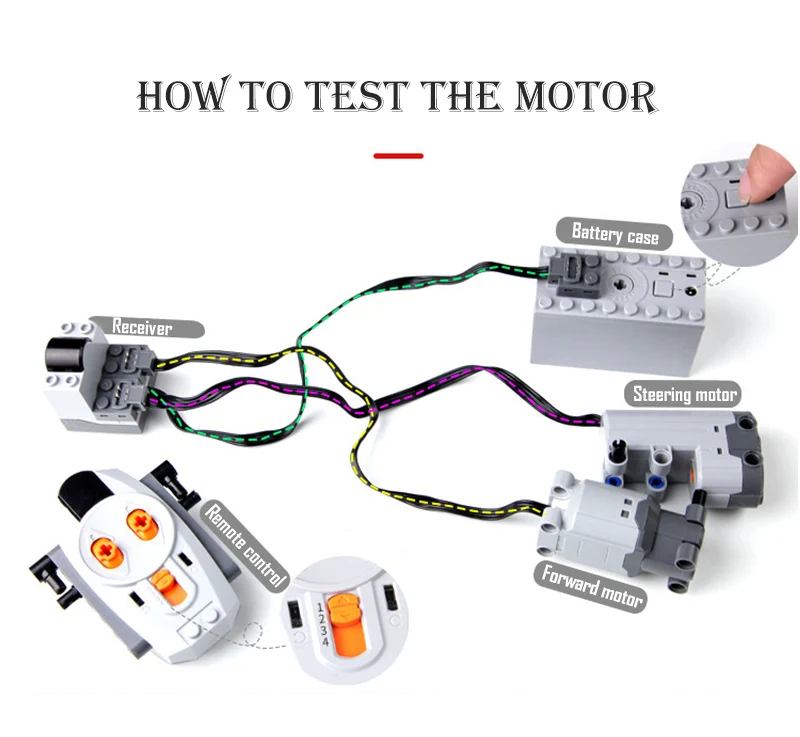 HOW TO TEST THE MOTOR

Battery case

Receiver

Steering motor

Remote control

Forward motor

1
2
3
4