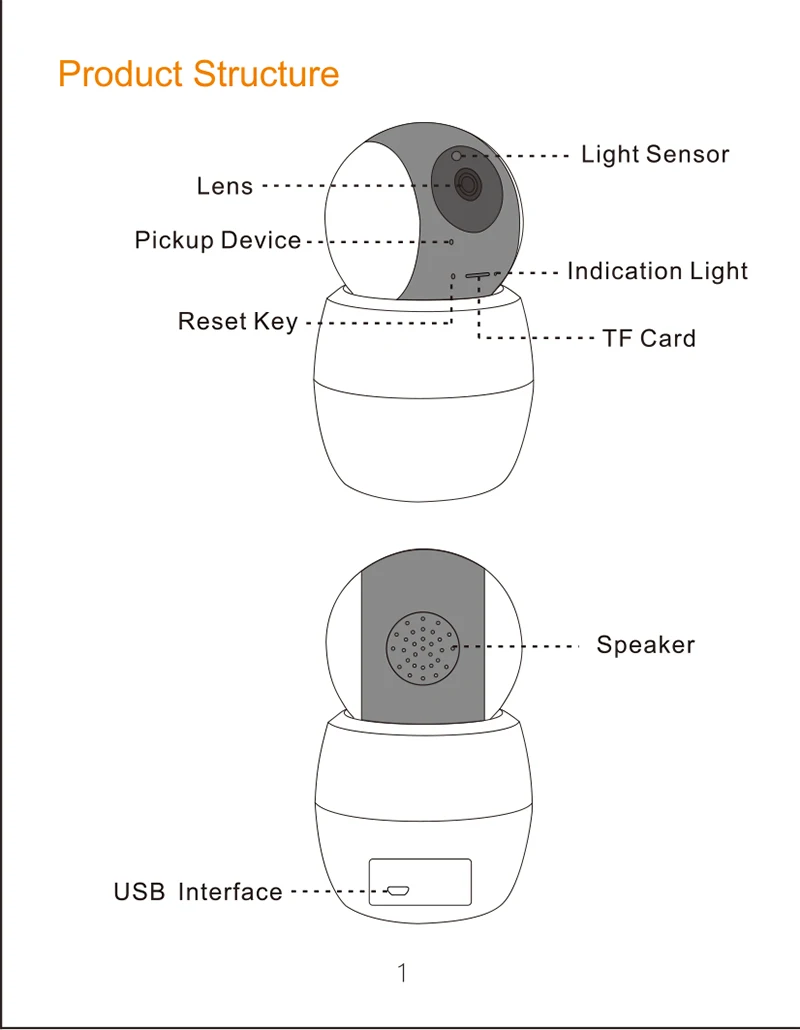 Product Structure

Light Sensor
Lens
Pickup Device
Indication Light
Reset Key
TF Card

Speaker

USB Interface

1