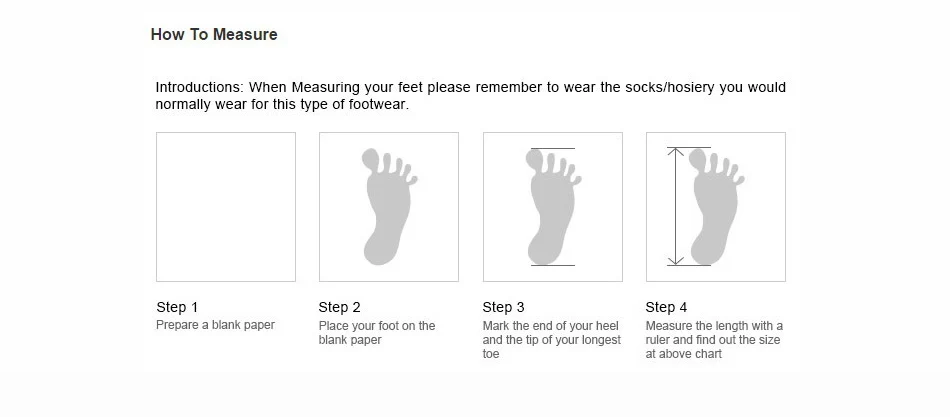 How To Measure

Introductions: When Measuring your feet please remember to wear the socks/hosiery you would normally wear for this type of footwear.

Step 1
Prepare a blank paper

Step 2
Place your foot on the blank paper

Step 3
Mark the end of your heel and the tip of your longest toe

Step 4
Measure the length with a ruler and find out the size at above chart