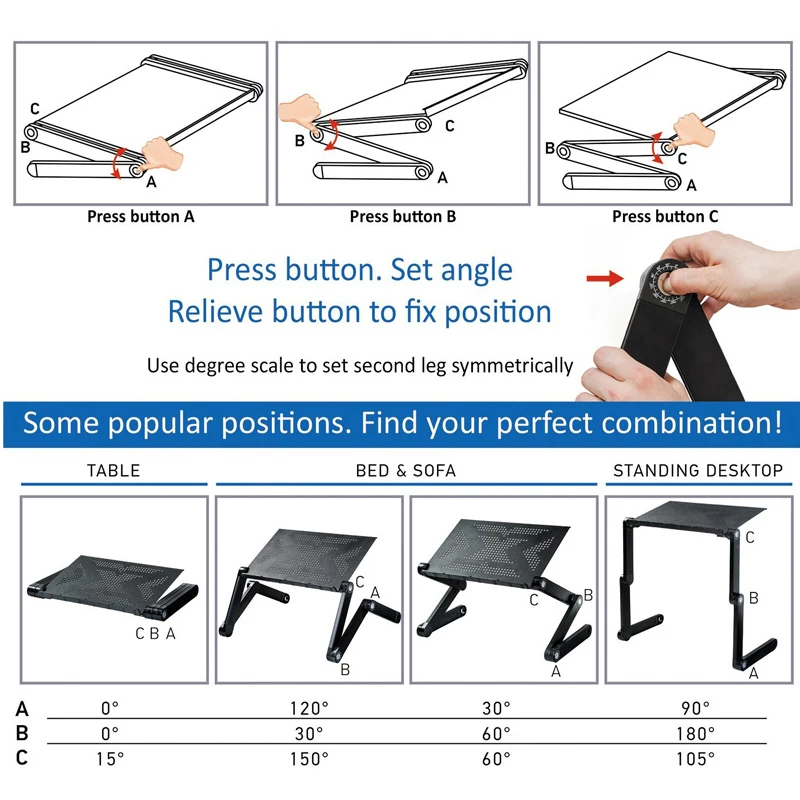 C
B
A
Press button A

B
C
A
Press button B

B
C
A
Press button C

Press button. Set angle
Relieve button to fix position

Use degree scale to set second leg symmetrically

Some popular positions. Find your perfect combination!

TABLE

BED & SOFA

STANDING DESKTOP

C B A

C A B

C B A

C B A

| | | | | |
|---|---|---|---|---|
| A | 0° | 120° | 30° | 90° |
| B | 0° | 30° | 60° | 180° |
| C | 15° | 150° | 60° | 105° |