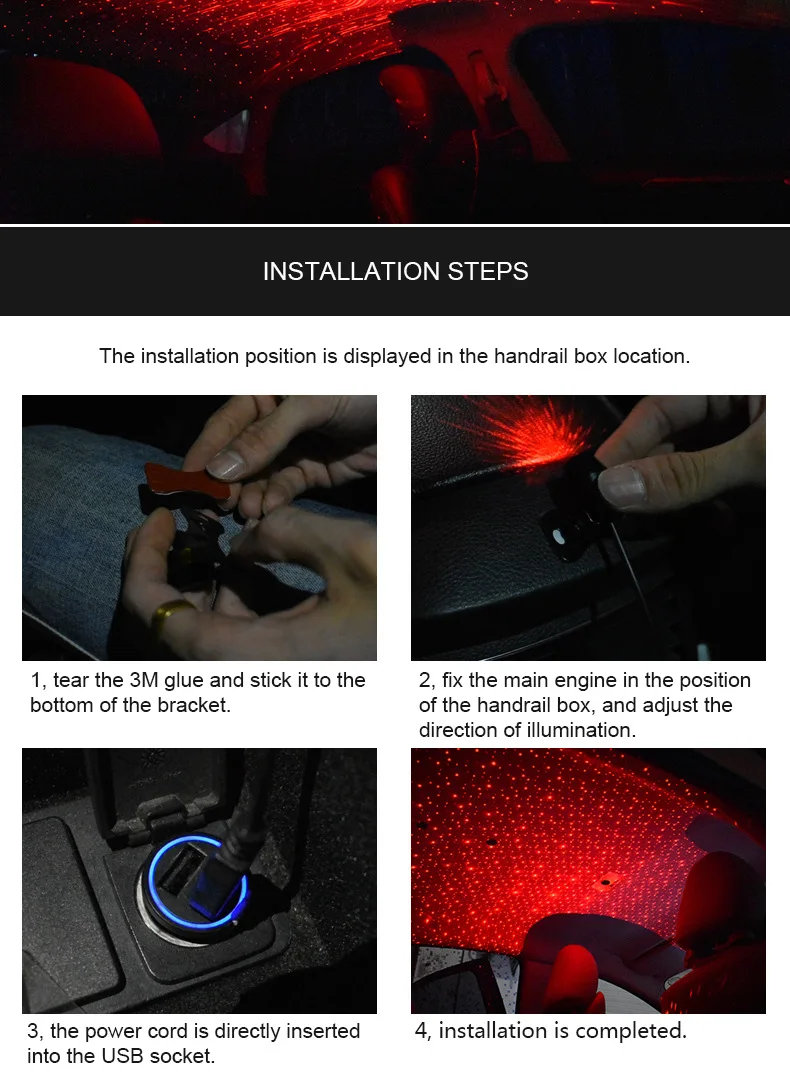 INSTALLATION STEPS

The installation position is displayed in the handrail box location.

1, tear the 3M glue and stick it to the bottom of the bracket.

2, fix the main engine in the position of the handrail box, and adjust the direction of illumination.

3, the power cord is directly inserted into the USB socket.

4, installation is completed.