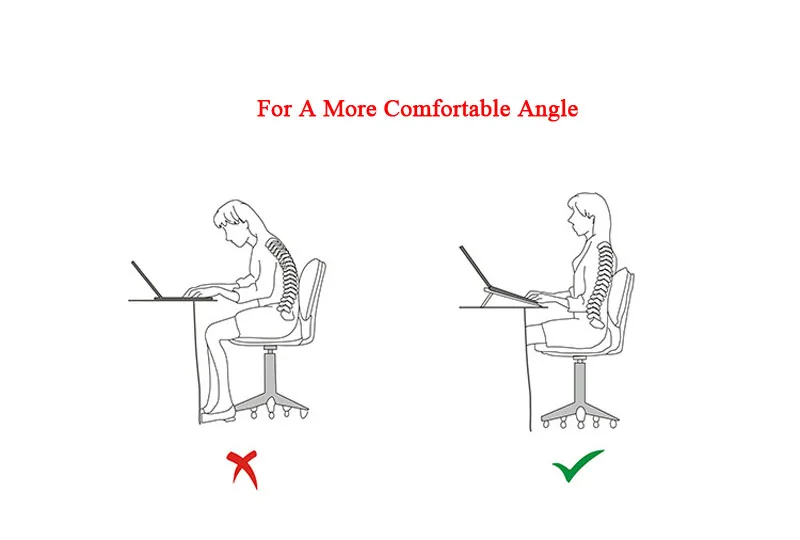 For A More Comfortable Angle