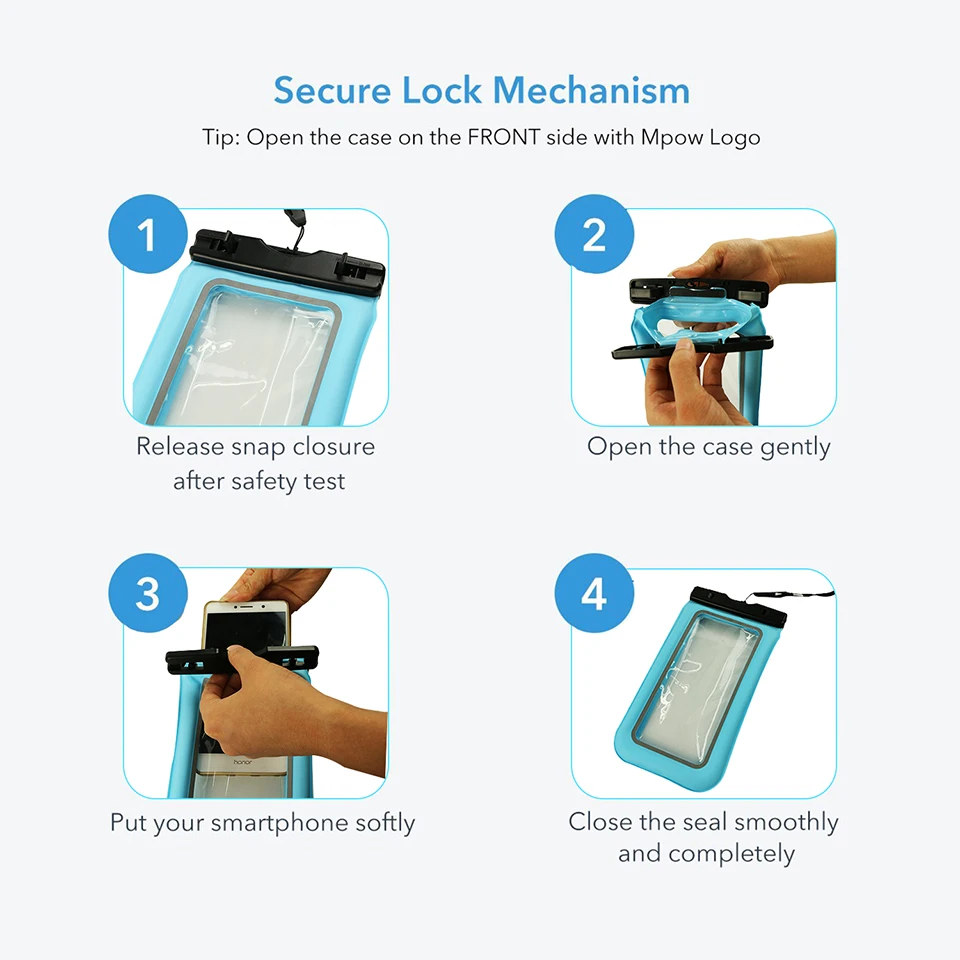 Secure Lock Mechanism

Tip: Open the case on the FRONT side with Mpow Logo

1

Release snap closure after safety test

2

Open the case gently

3

honor

Put your smartphone softly

4

Close the seal smoothly and completely