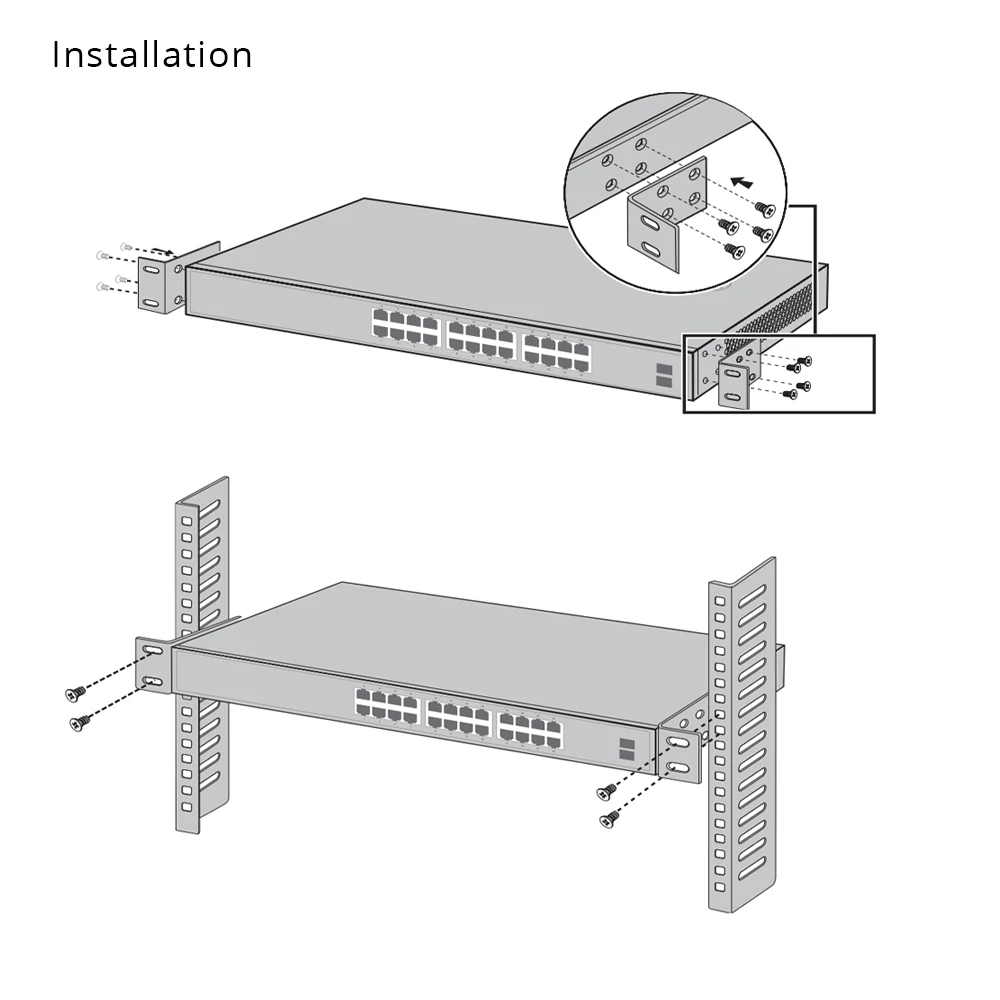 Installation