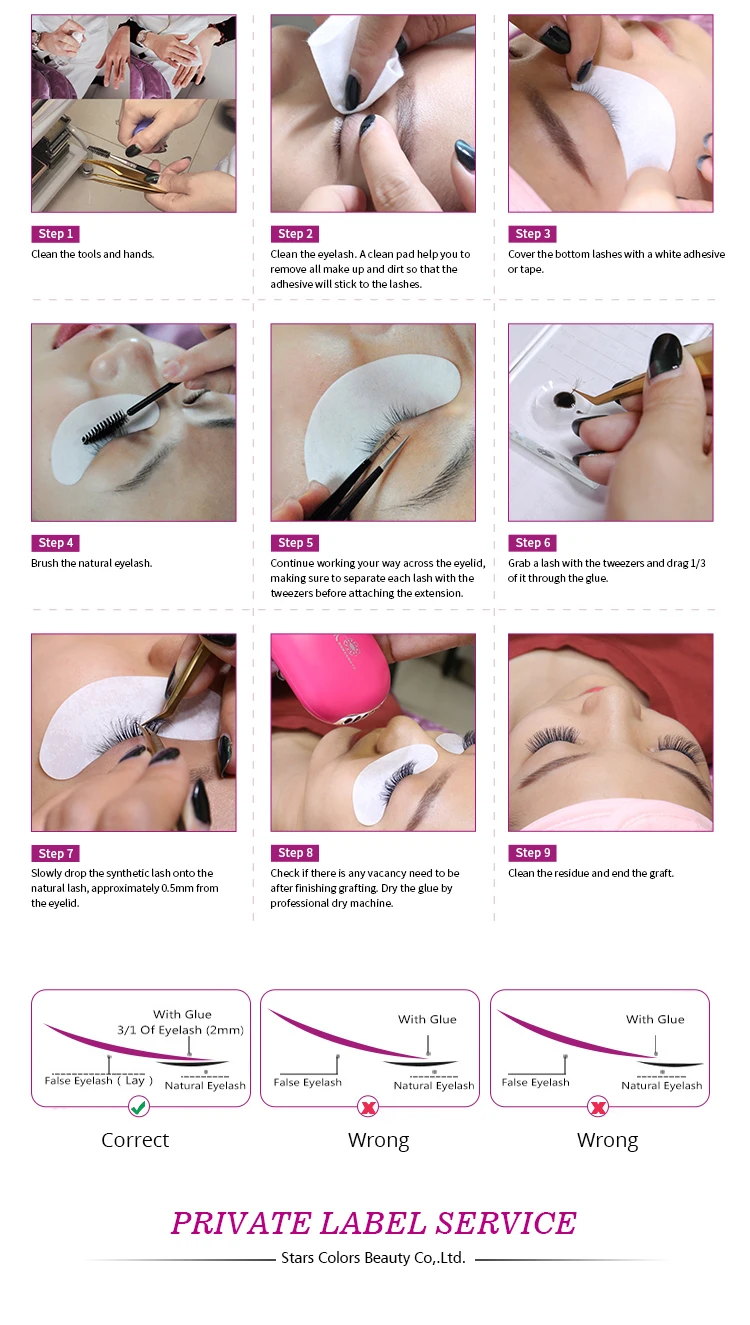 Step 1
Clean the tools and hands.

Step 2
Clean the eyelash. A clean pad help you to remove all make up and dirt so that the adhesive will stick to the lashes.

Step 3
Cover the bottom lashes with a white adhesive or tape.

Step 4
Brush the natural eyelash.

Step 5
Continue working your way across the eyelid, making sure to separate each lash with the tweezers before attaching the extension.

Step 6
Grab a lash with the tweezers and drag 1/3 of it through the glue.

Step 7
Slowly drop the synthetic lash onto the natural lash, approximately 0.5mm from the eyelid.

Step 8
Check if there is any vacancy need to be after finishing grafting. Dry the glue by professional dry machine.

Step 9
Clean the residue and end the graft.

With Glue
3/1 Of Eyelash (2mm)
False Eyelash ( Lay )
Natural Eyelash
Correct

With Glue
False Eyelash
Natural Eyelash
Wrong

With Glue
False Eyelash
Natural Eyelash
Wrong

PRIVATE LABEL SERVICE
Stars Colors Beauty Co,.Ltd.