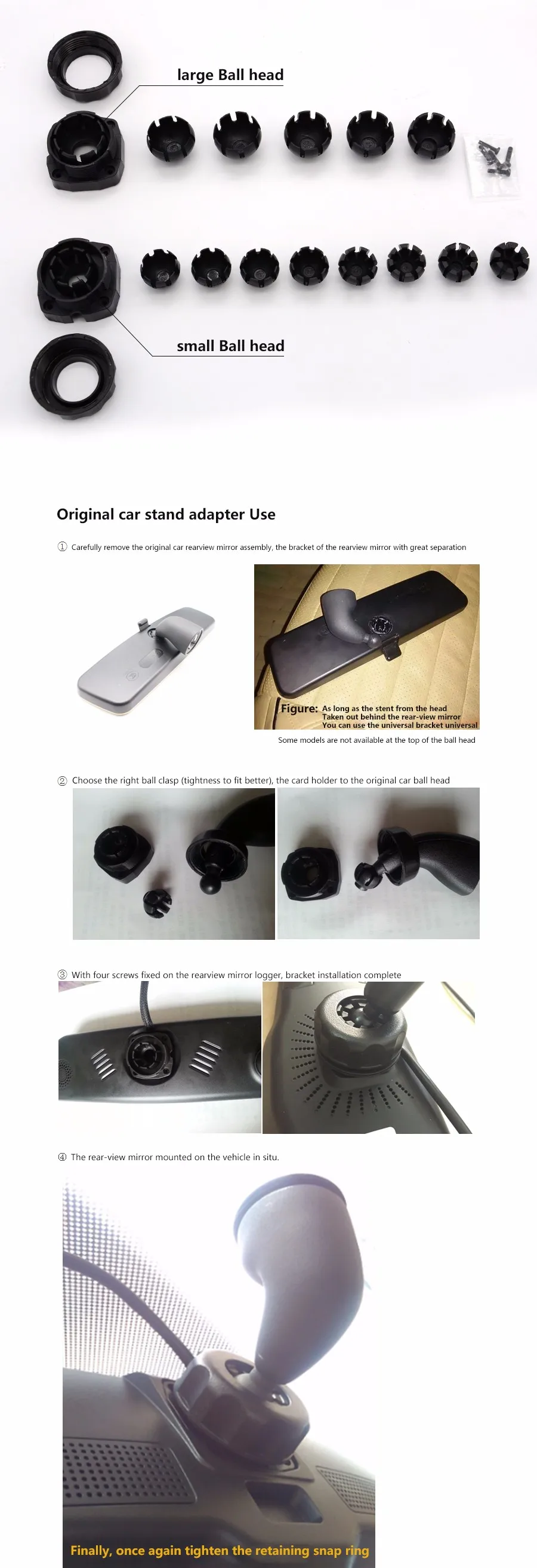 large Ball head

small Ball head

Original car stand adapter Use

① Carefully remove the original car rearview mirror assembly, the bracket of the rearview mirror with great separation

Figure: As long as the stent from the head Taken out behind the rear-view mirror You can use the universal bracket universal

Some models are not available at the top of the ball head

② Choose the right ball clasp (tightness to fit better), the card holder to the original car ball head

③ With four screws fixed on the rearview mirror logger, bracket installation complete

④ The rear-view mirror mounted on the vehicle in situ.

Finally, once again tighten the retaining snap ring