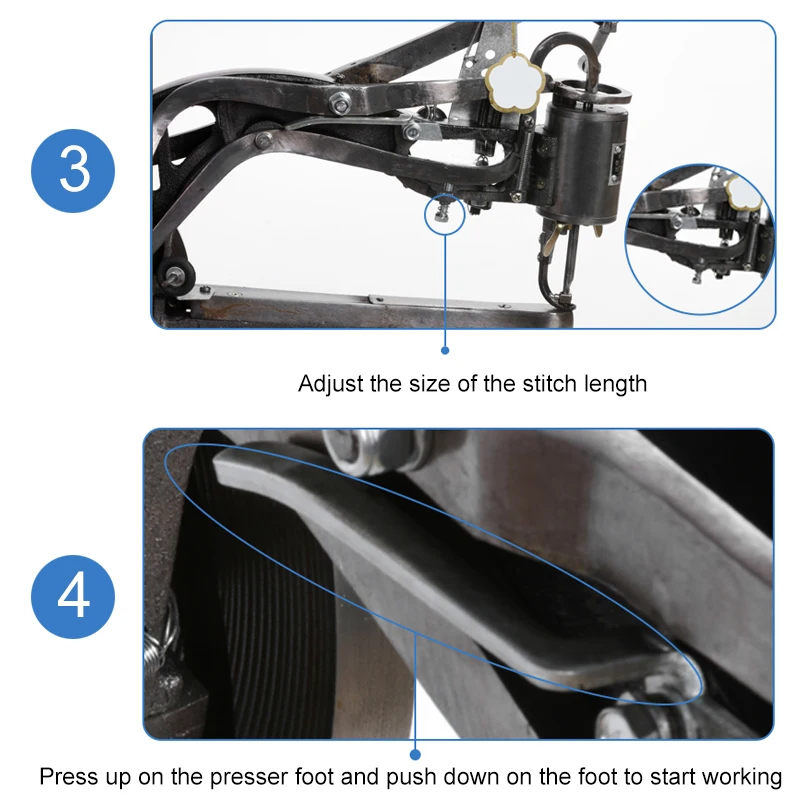 3

Adjust the size of the stitch length

4

Press up on the presser foot and push down on the foot to start working