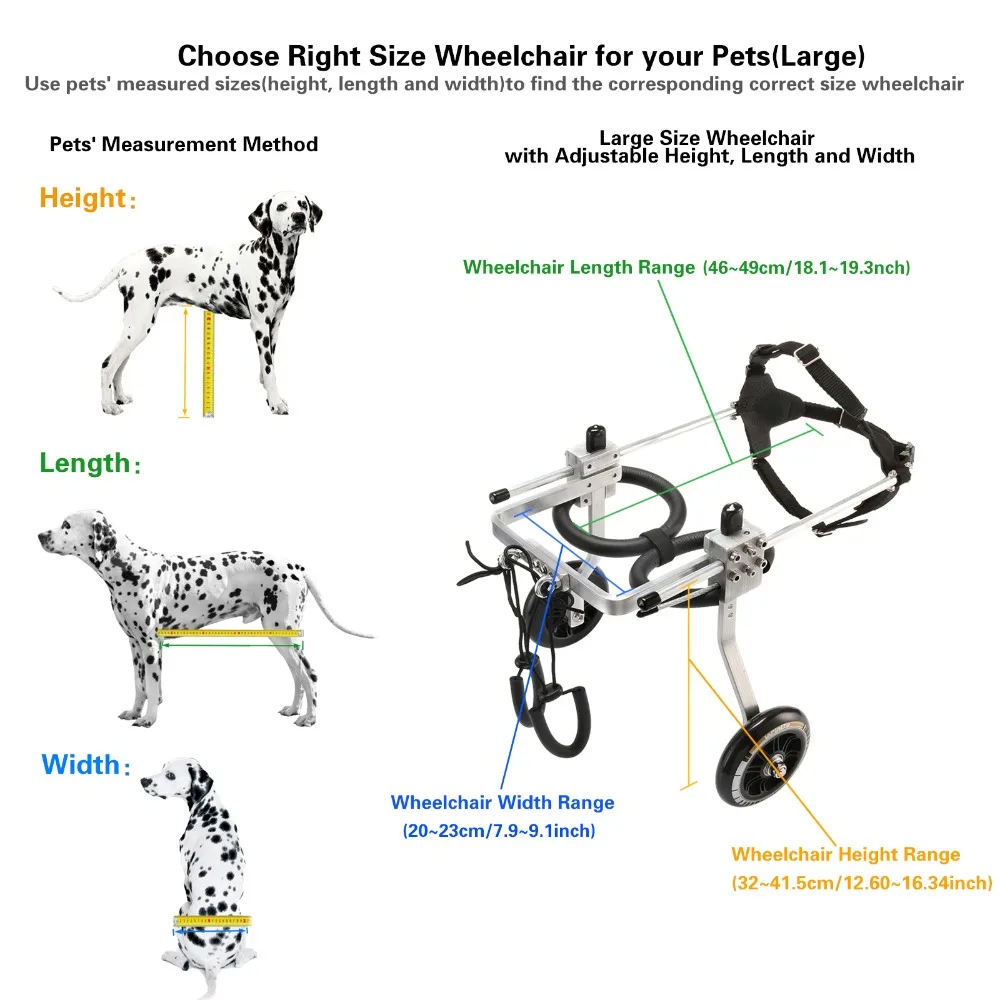 Choose Right Size Wheelchair for your Pets(Large)
Use pets' measured sizes(height, length and width)to find the corresponding correct size wheelchair

Pets' Measurement Method

Height:

Length:

Width:

Large Size Wheelchair
with Adjustable Height, Length and Width

Wheelchair Length Range (46~49cm/18.1~19.3nch)

Wheelchair Width Range
(20~23cm/7.9~9.1inch)

Wheelchair Height Range
(32~41.5cm/12.60~16.34inch)