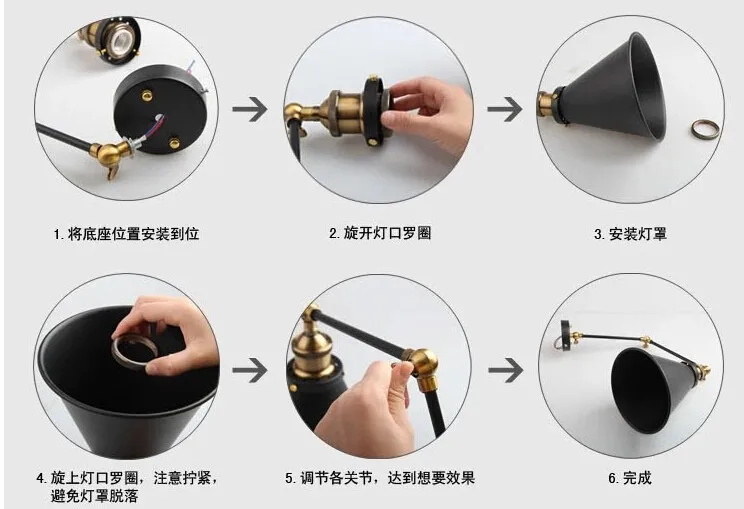 1. 将底座位置安装到位

2. 旋开灯口罗圈

3. 安装灯罩

4. 旋上灯口罗圈，注意拧紧，避免灯罩脱落

5. 调节各关节，达到想要效果

6. 完成