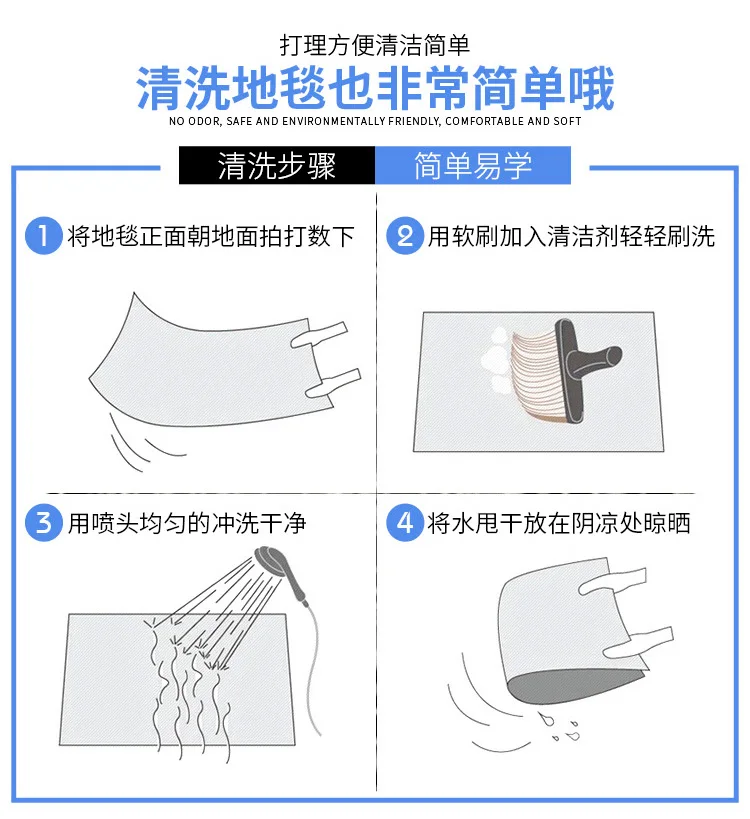 打理方便清洁简单

清洗地毯也非常简单哦

NO ODOR, SAFE AND ENVIRONMENTALLY FRIENDLY, COMFORTABLE AND SOFT

清洗步骤 简单易学

1 将地毯正面朝地面拍打数下

2 用软刷加入清洁剂轻轻刷洗

3 用喷头均匀的冲洗干净

4 将水甩干放在阴凉处晾晒