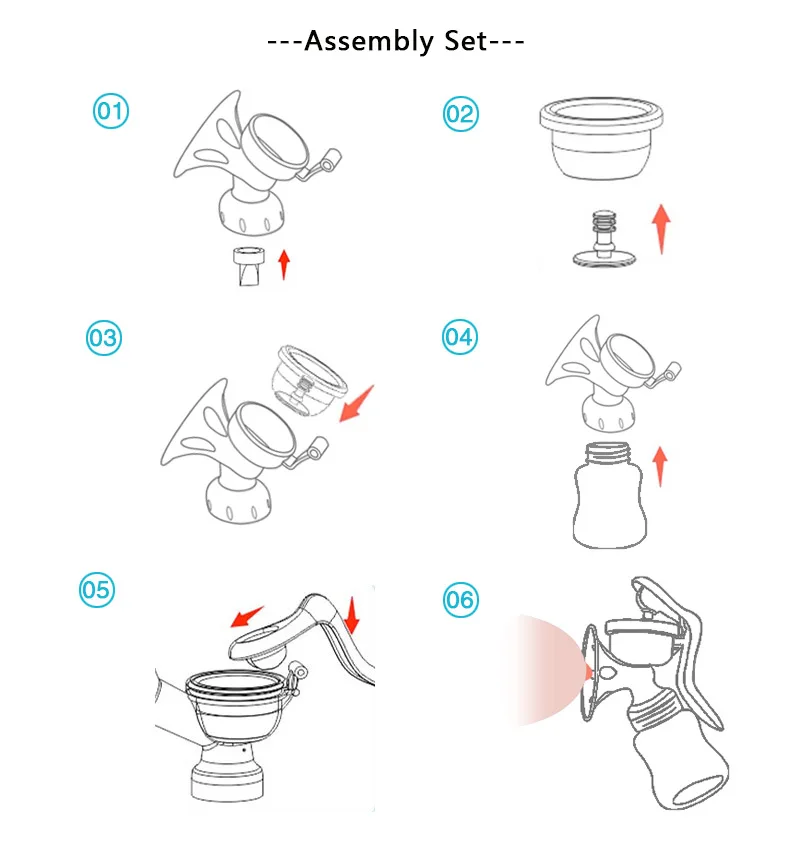 ---Assembly Set---

01

02

03

04

05

06