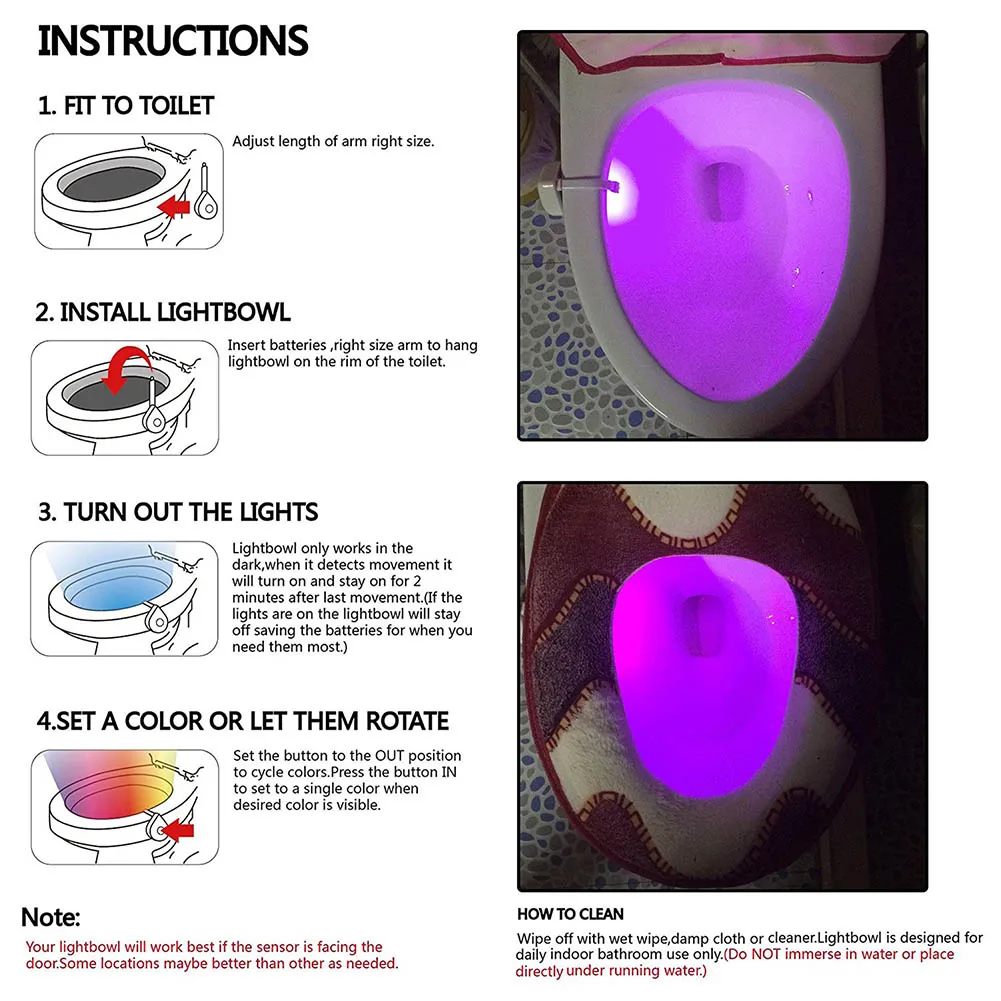 INSTRUCTIONS

1. FIT TO TOILET

Adjust length of arm right size.

2. INSTALL LIGHTBOWL

Insert batteries ,right size arm to hang lightbowl on the rim of the toilet.

3. TURN OUT THE LIGHTS

Lightbowl only works in the dark,when it detects movement it will turn on and stay on for 2 minutes after last movement.(If the lights are on the lightbowl will stay off saving the batteries for when you need them most.)

4.SET A COLOR OR LET THEM ROTATE

Set the button to the OUT position to cycle colors.Press the button IN to set to a single color when desired color is visible.

Note:

Your lightbowl will work best if the sensor is facing the door.Some locations maybe better than other as needed.

HOW TO CLEAN

Wipe off with wet wipe,damp cloth or cleaner.Lightbowl is designed for daily indoor bathroom use only.(Do NOT immerse in water or place directly under running water.)