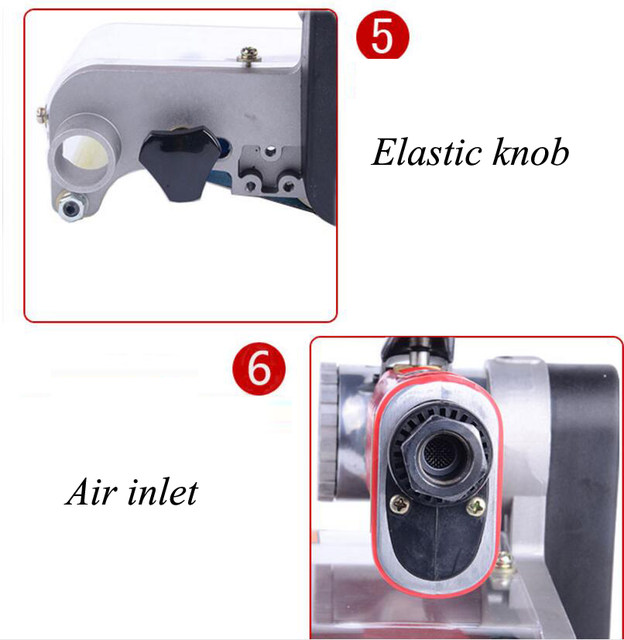 5

Elastic knob

6

Air inlet