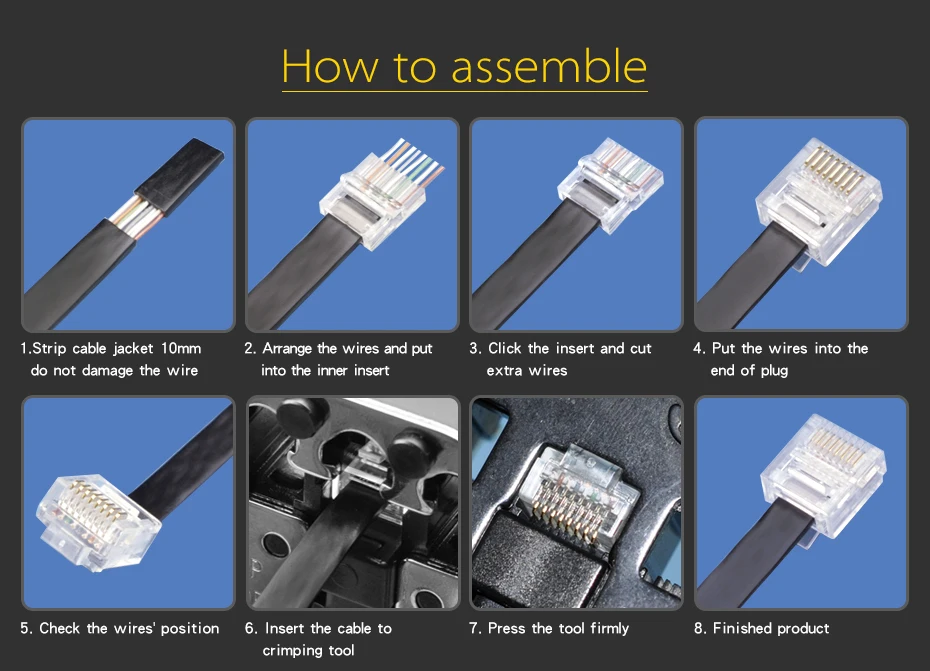 How to assemble

1.Strip cable jacket 10mm do not damage the wire

2. Arrange the wires and put into the inner insert

3. Click the insert and cut extra wires

4. Put the wires into the end of plug

5. Check the wires' position

6. Insert the cable to crimping tool

7. Press the tool firmly

8. Finished product