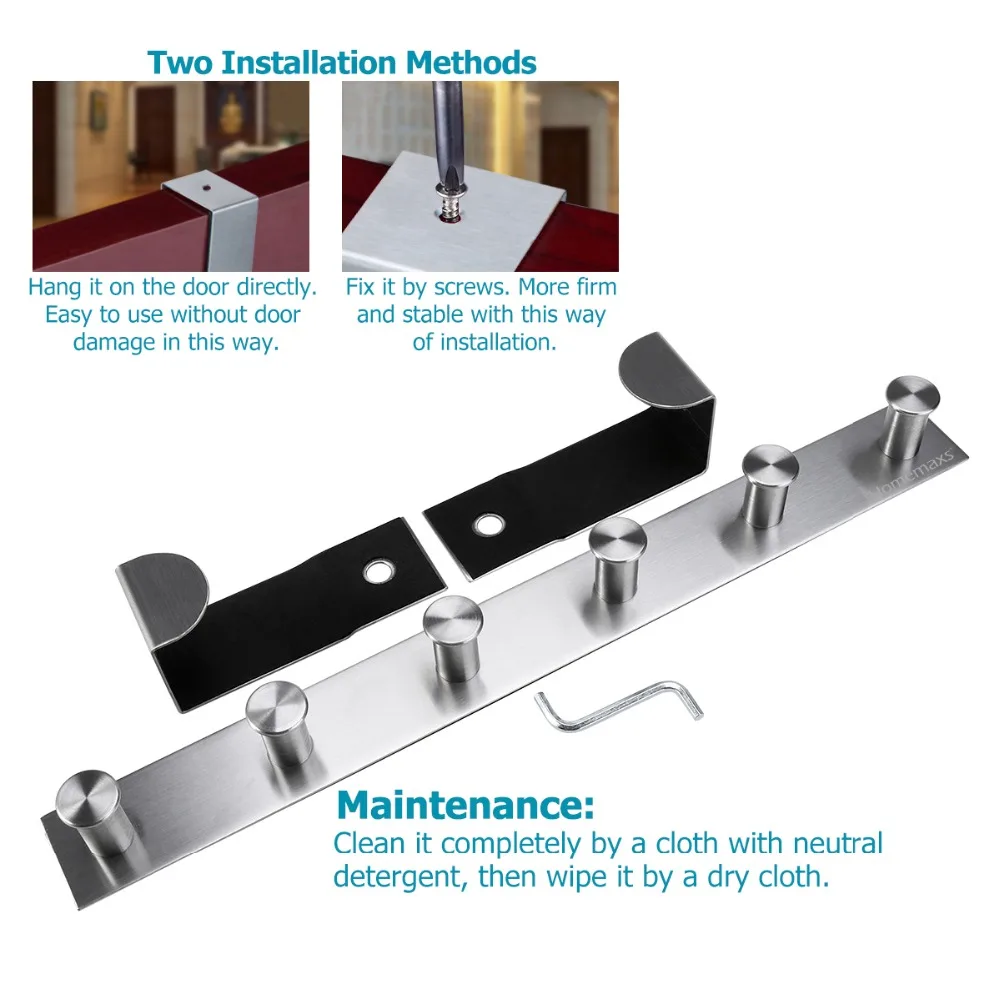 Two Installation Methods

Hang it on the door directly. Easy to use without door damage in this way.

Fix it by screws. More firm and stable with this way of installation.

Homemaxs

Maintenance:
Clean it completely by a cloth with neutral detergent, then wipe it by a dry cloth.