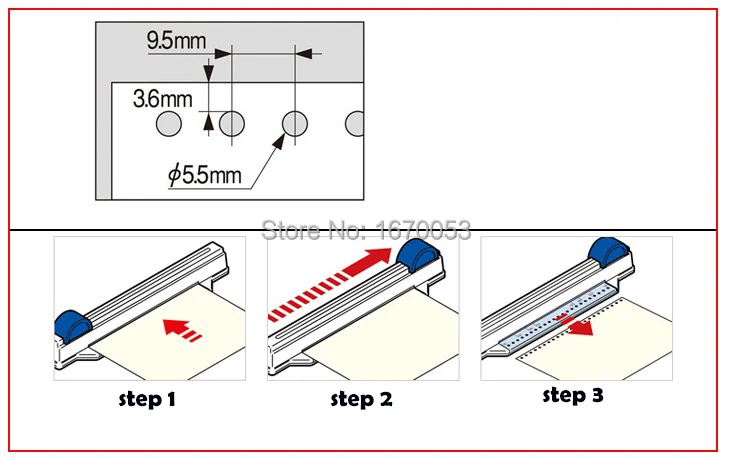 9.5mm

3.6mm

$\phi$5.5mm

Store No: 1670053

step 1

step 2

step 3