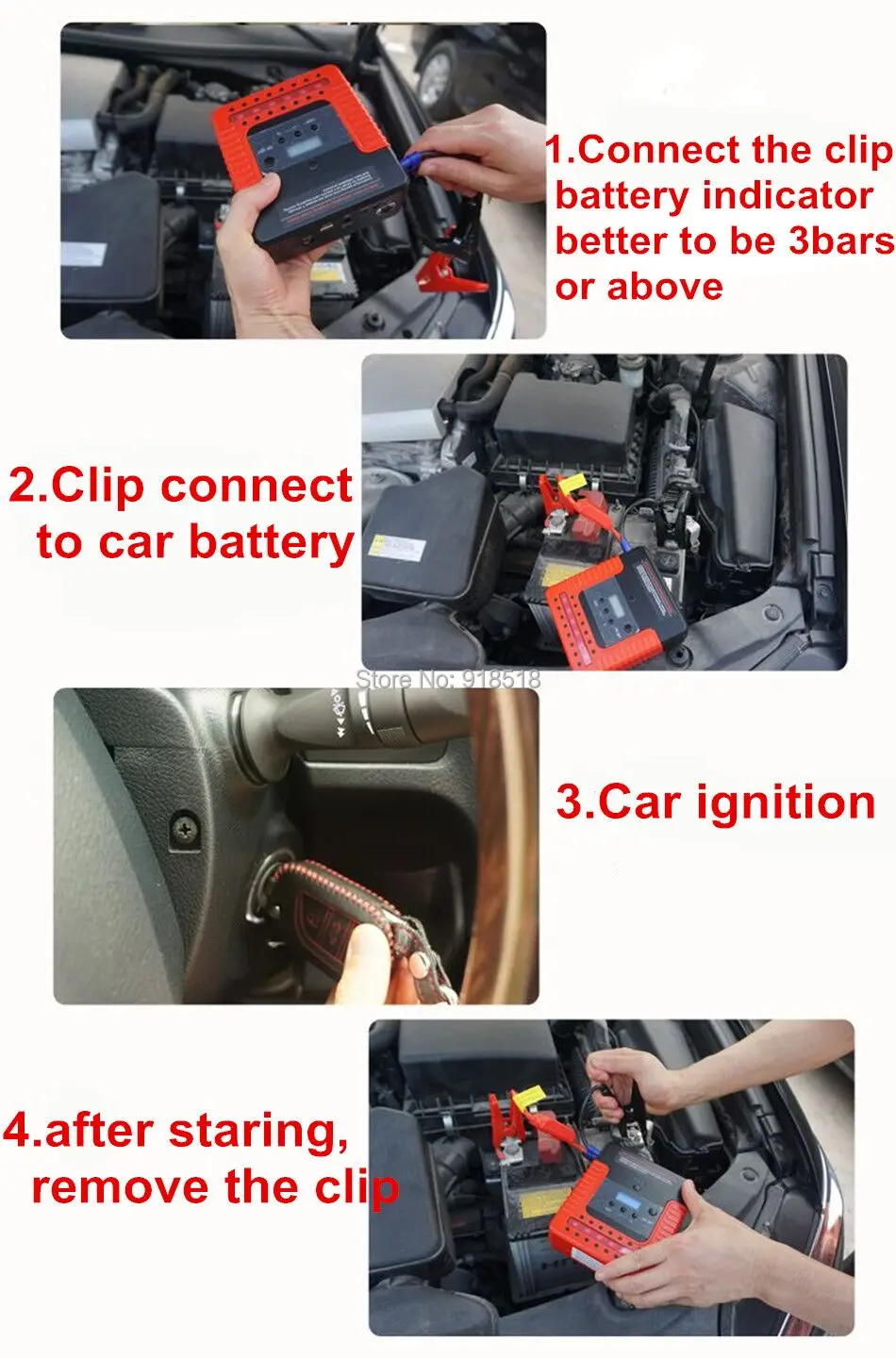 1.Connect the clip battery indicator better to be 3bars or above

2.Clip connect to car battery

3.Car ignition

4.after staring, remove the clip

Store No: 918518