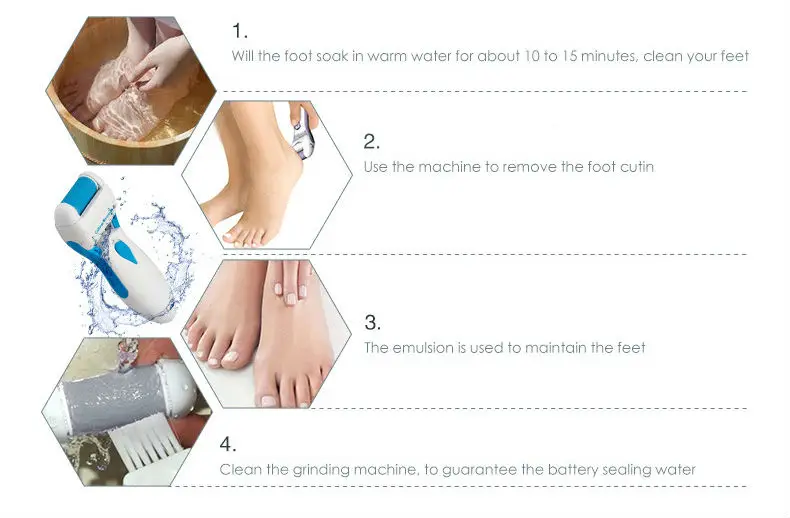 1.
Will the foot soak in warm water for about 10 to 15 minutes, clean your feet

2.
Use the machine to remove the foot cutin

3.
The emulsion is used to maintain the feet

4.
Clean the grinding machine, to guarantee the battery sealing water