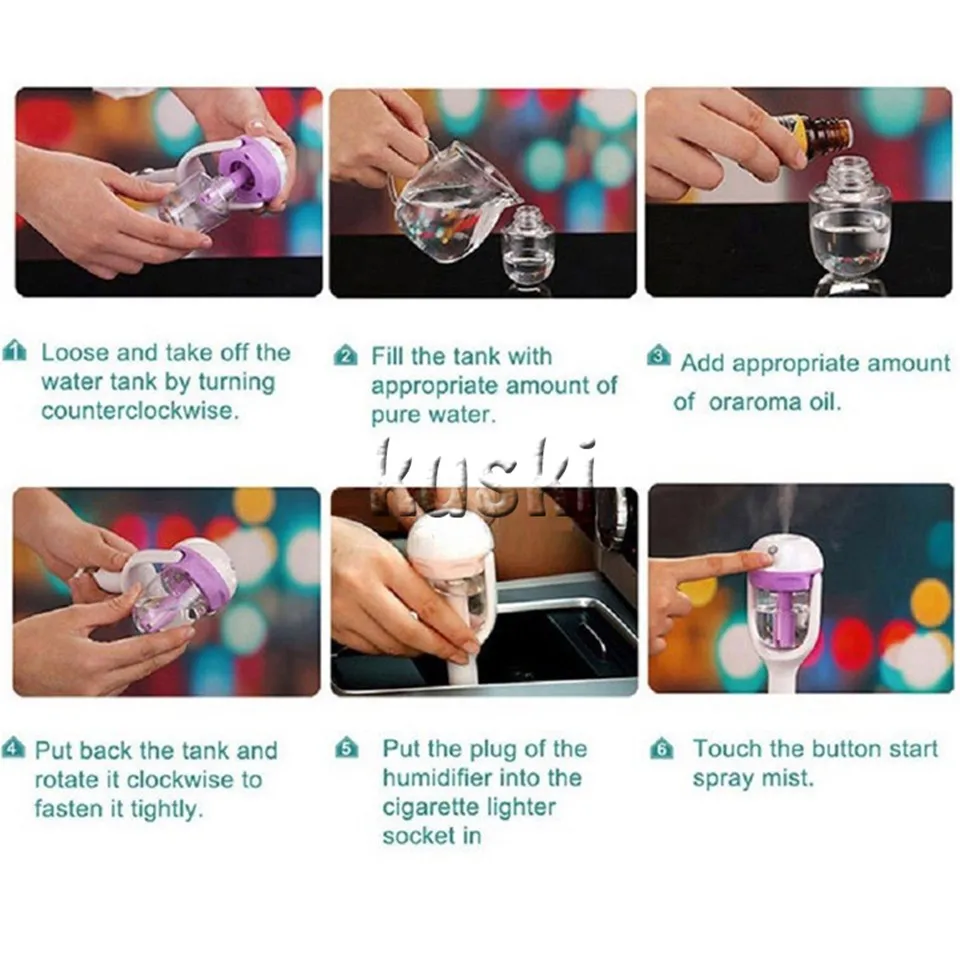 1 Loose and take off the water tank by turning counterclockwise.

2 Fill the tank with appropriate amount of pure water.

3 Add appropriate amount of oraroma oil.

kuski

4 Put back the tank and rotate it clockwise to fasten it tightly.

5 Put the plug of the humidifier into the cigarette lighter socket in

6 Touch the button start spray mist.