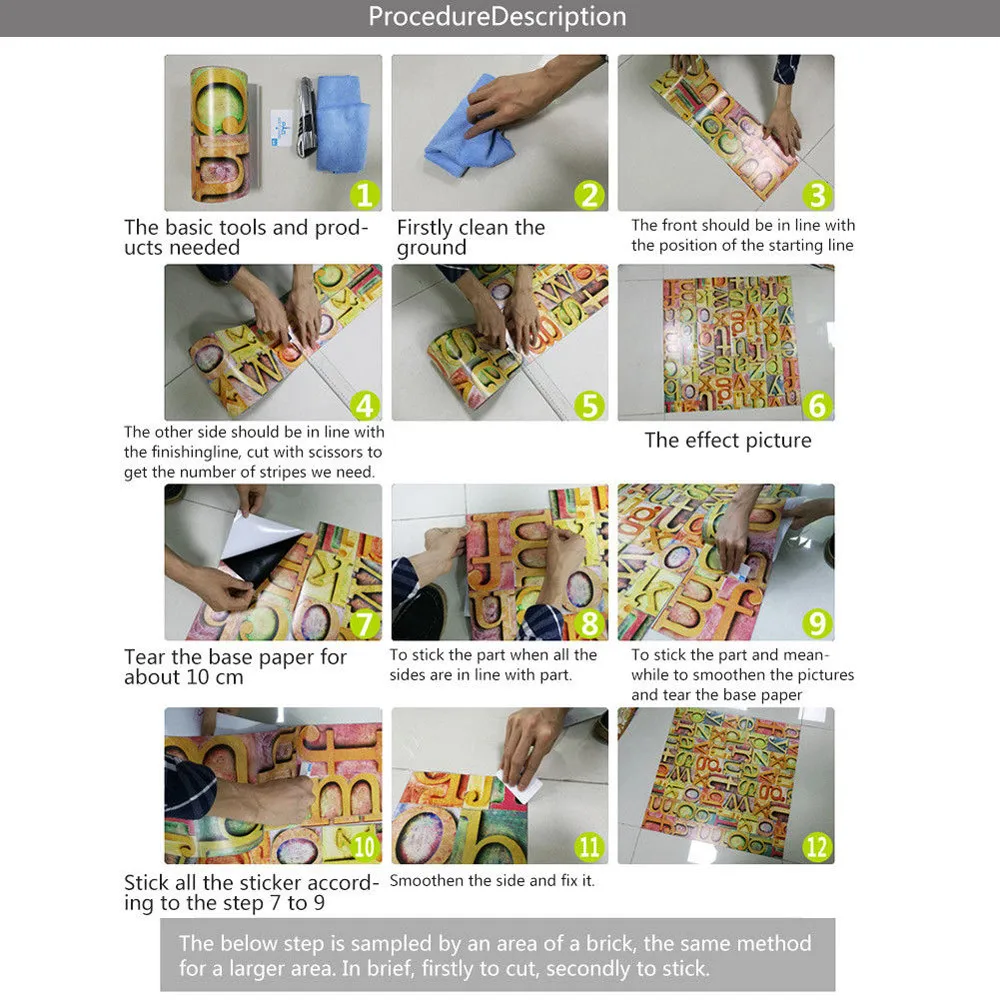 ProcedureDescription

1
The basic tools and products needed

2
Firstly clean the ground

3
The front should be in line with the position of the starting line

4
The other side should be in line with the finishingline, cut with scissors to get the number of stripes we need.

5

6
The effect picture

7
Tear the base paper for about 10 cm

8
To stick the part when all the sides are in line with part.

9
To stick the part and meanwhile to smoothen the pictures and tear the base paper

10
Stick all the sticker according to the step 7 to 9

11
Smoothen the side and fix it.

12

The below step is sampled by an area of a brick, the same method for a larger area. In brief, firstly to cut, secondly to stick.