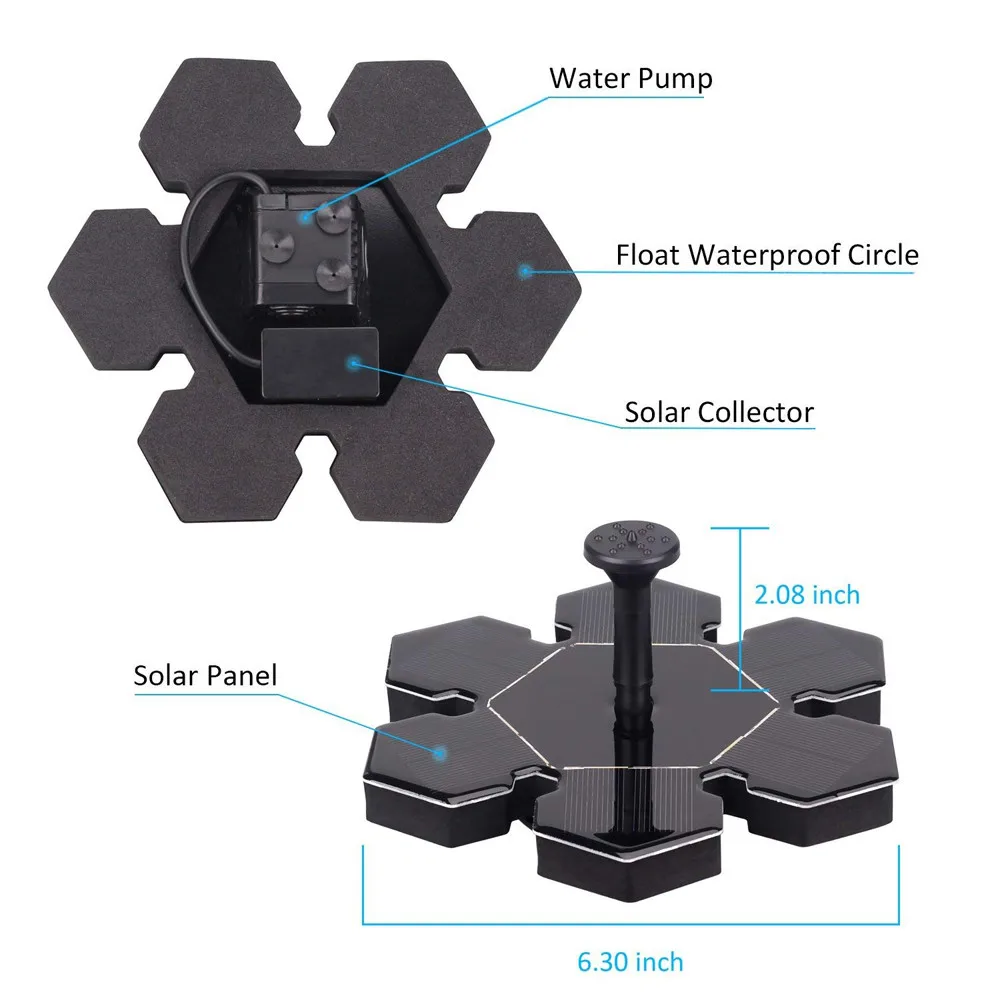 Water Pump

Float Waterproof Circle

Solar Collector

2.08 inch

Solar Panel

6.30 inch