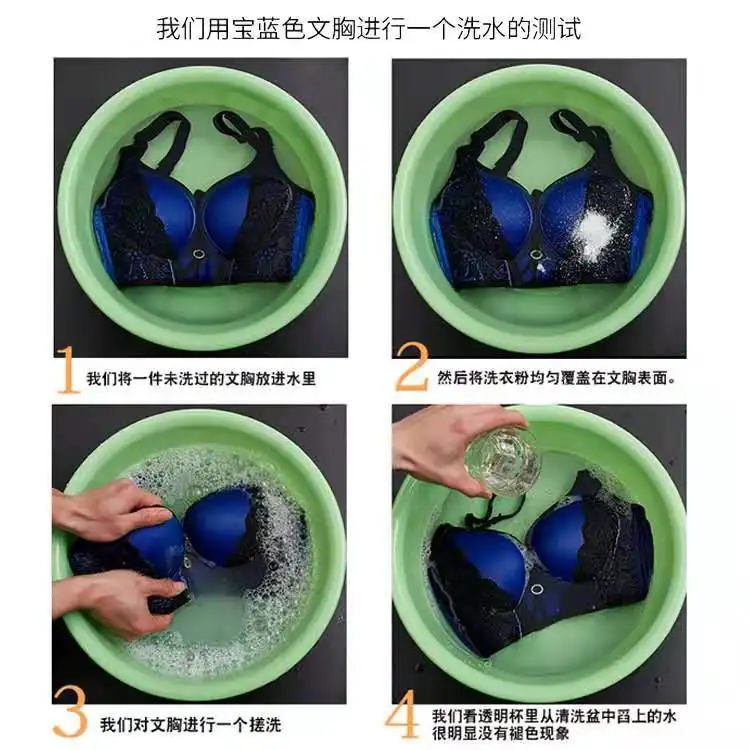 我们用宝蓝色文胸进行一个洗水的测试

1 我们将一件未洗过的文胸放进水里

2 然后将洗衣粉均匀覆盖在文胸表面。

3 我们对文胸进行一个搓洗

4 我们看透明杯里从清洗盆中舀上的水很明显没有褪色现象