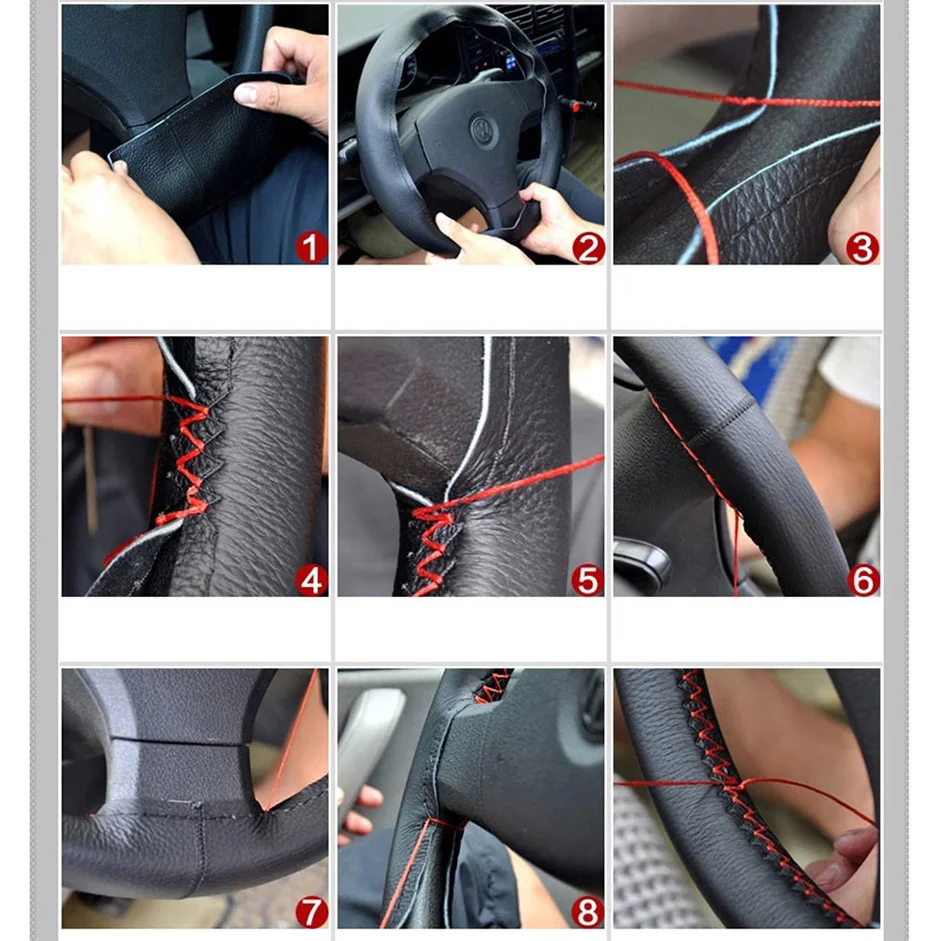 1
2
3
4
5
6
7
8