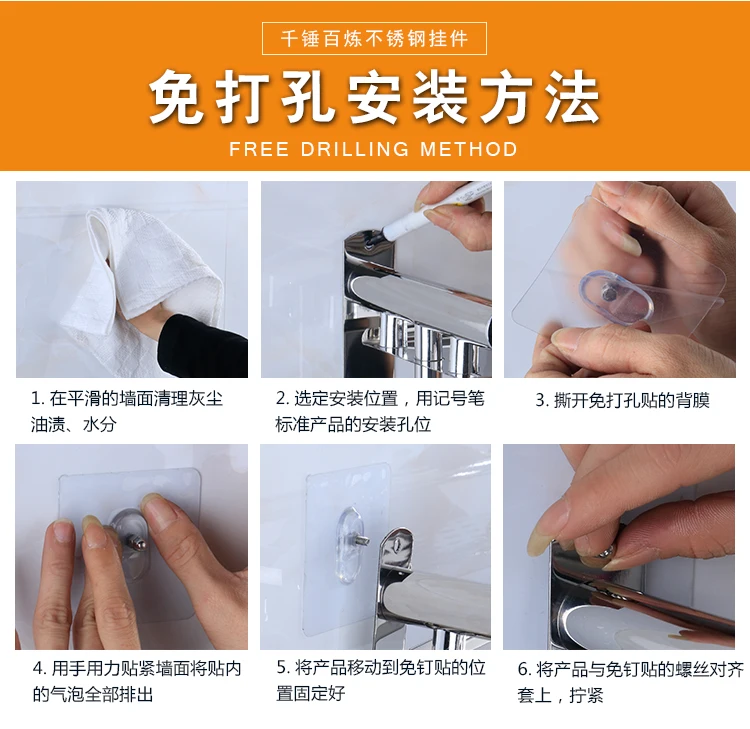 千锤百炼不锈钢挂件

免打孔安装方法

FREE DRILLING METHOD

1. 在平滑的墙面清理灰尘油渍、水分

2. 选定安装位置，用记号笔标准产品的安装孔位

3. 撕开免打孔贴的背膜

4. 用手用力贴紧墙面将贴内的气泡全部排出

5. 将产品移动到免钉贴的位置固定好

6. 将产品与免钉贴的螺丝对齐套上，拧紧