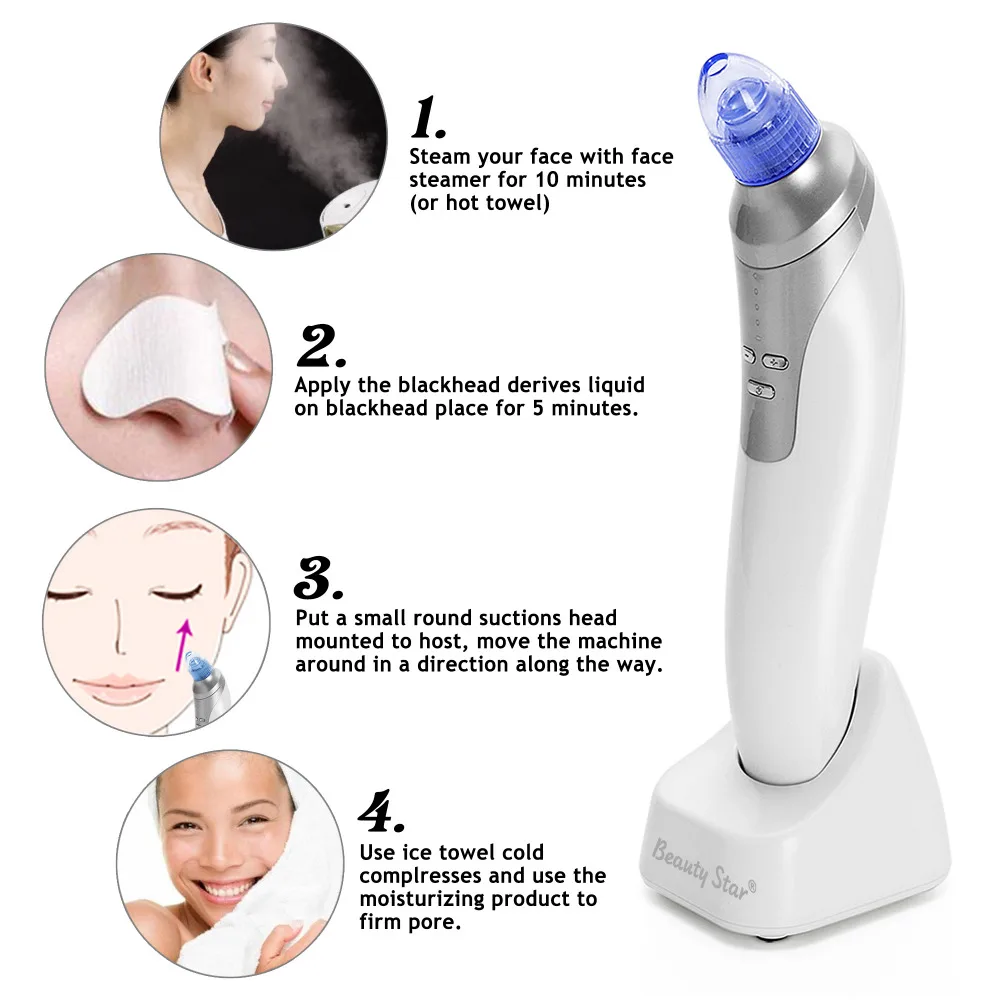 1.
Steam your face with face steamer for 10 minutes (or hot towel)

2.
Apply the blackhead derives liquid on blackhead place for 5 minutes.

3.
Put a small round suctions head mounted to host, move the machine around in a direction along the way.

4.
Use ice towel cold complresses and use the moisturizing product to firm pore.

Beauty Star®