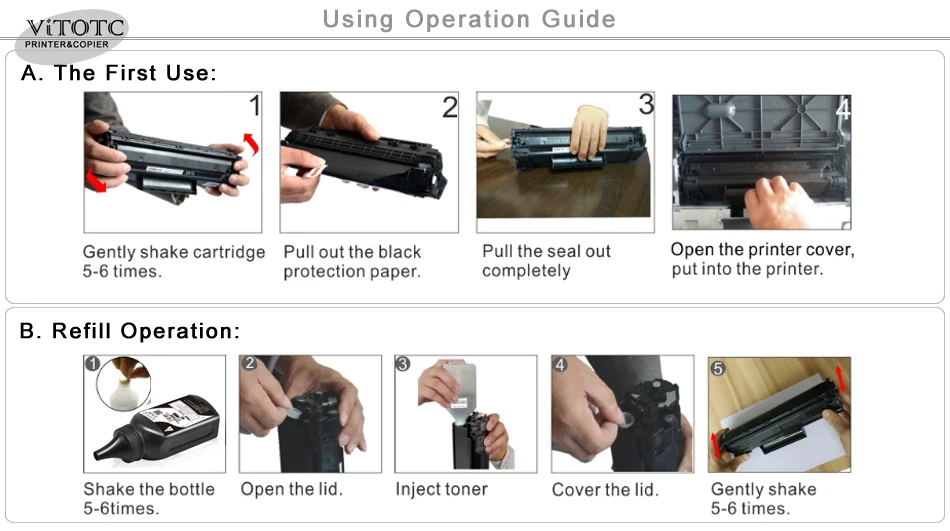 ViTOTC
PRINTER&COPIER

Using Operation Guide

A. The First Use:

1
Gently shake cartridge 5-6 times.

2
Pull out the black protection paper.

3
Pull the seal out completely

4
Open the printer cover, put into the printer.

B. Refill Operation:

1
Shake the bottle 5-6times.

2
Open the lid.

3
Inject toner

4
Cover the lid.

5
Gently shake 5-6 times.