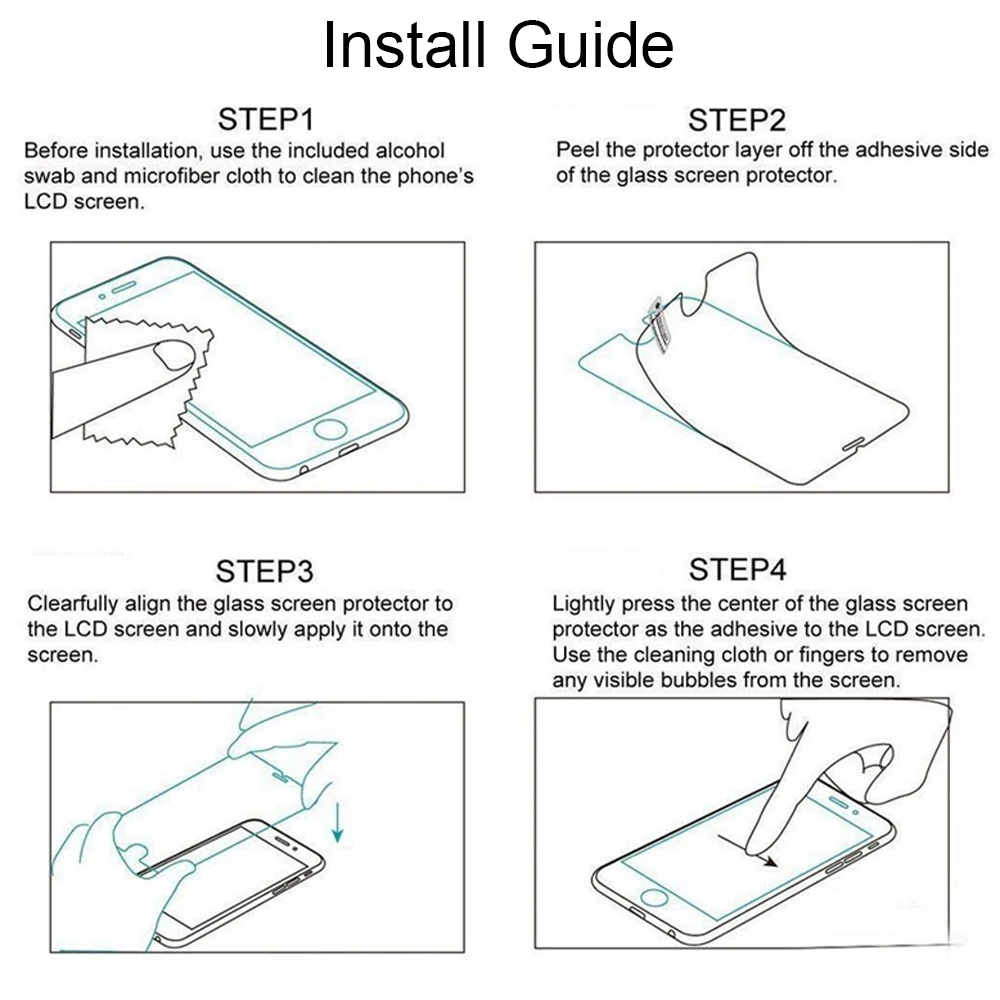 Install Guide

STEP1
Before installation, use the included alcohol swab and microfiber cloth to clean the phone's LCD screen.

STEP2
Peel the protector layer off the adhesive side of the glass screen protector.

STEP3
Clearfully align the glass screen protector to the LCD screen and slowly apply it onto the screen.

STEP4
Lightly press the center of the glass screen protector as the adhesive to the LCD screen. Use the cleaning cloth or fingers to remove any visible bubbles from the screen.