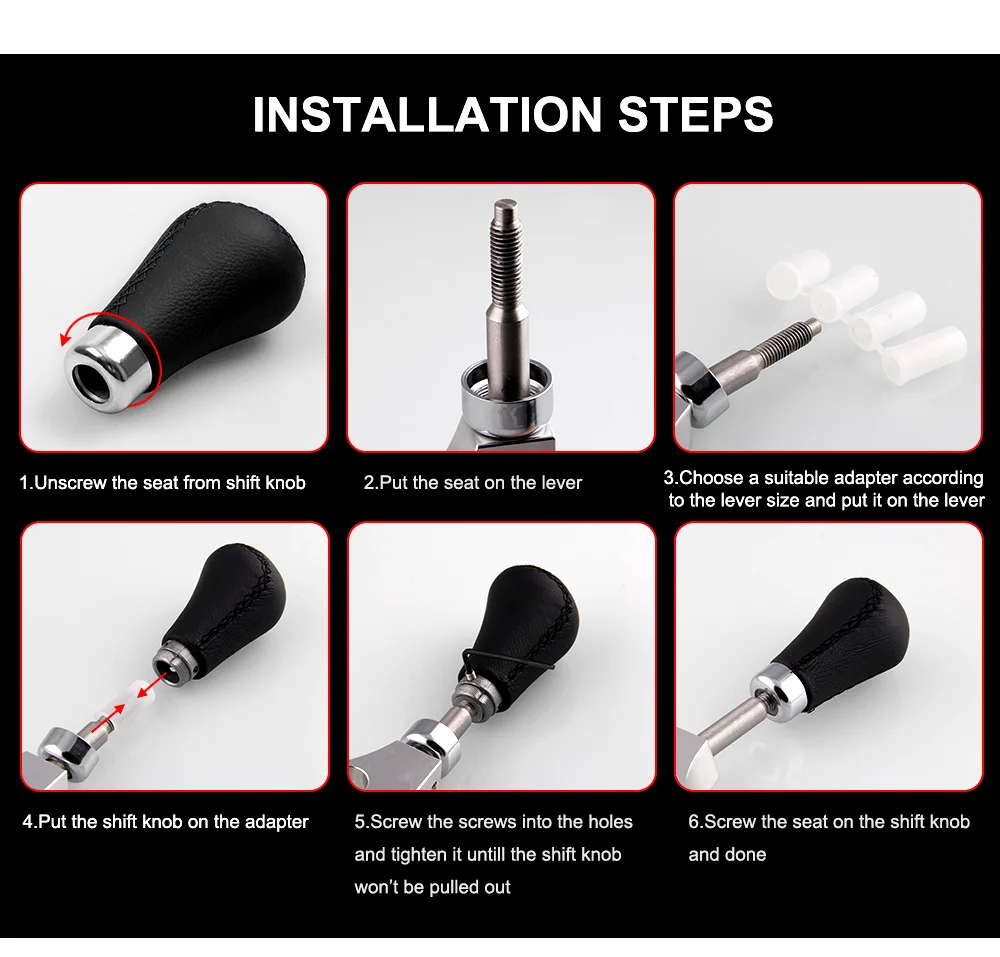 INSTALLATION STEPS

1.Unscrew the seat from shift knob

2.Put the seat on the lever

3.Choose a suitable adapter according to the lever size and put it on the lever

4.Put the shift knob on the adapter

5.Screw the screws into the holes and tighten it untill the shift knob won't be pulled out

6.Screw the seat on the shift knob and done