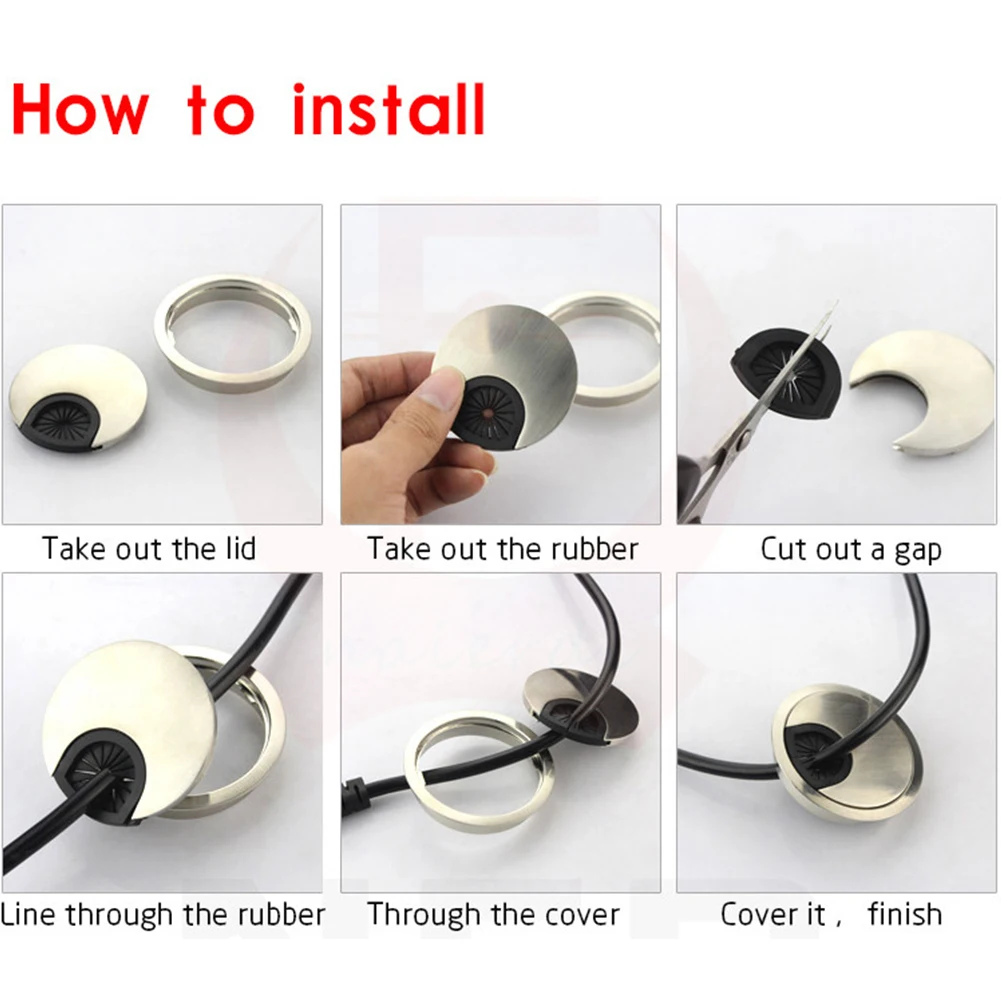 How to install

Take out the lid

Take out the rubber

Cut out a gap

Line through the rubber

Through the cover

Cover it ,  finish