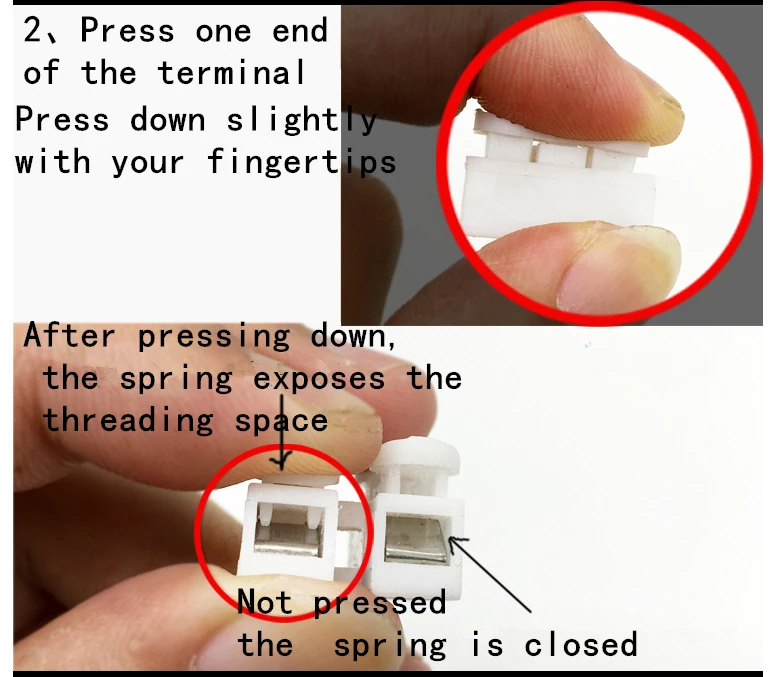 2、Press one end of the terminal
Press down slightly with your fingertips

After pressing down, the spring exposes the threading space

Not pressed the spring is closed