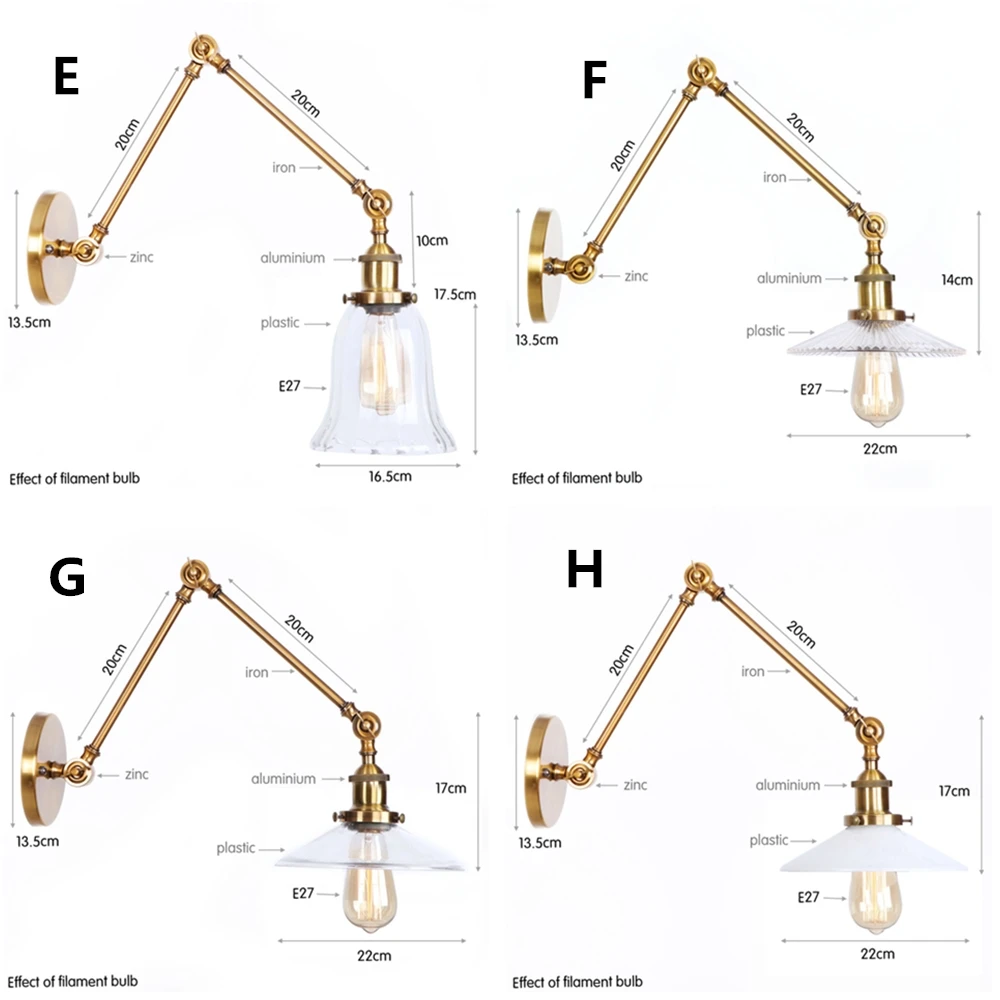 E

20cm

20cm

iron

zinc

13.5cm

aluminium

10cm

17.5cm

plastic

E27

16.5cm

Effect of filament bulb

F

20cm

20cm

iron

zinc

13.5cm

aluminium

14cm

plastic

E27

22cm

Effect of filament bulb

G

20cm

20cm

iron

zinc

13.5cm

aluminium

17cm

plastic

E27

22cm

Effect of filament bulb

H

20cm

20cm

iron

zinc

13.5cm

aluminium

17cm

plastic

E27

22cm

Effect of filament bulb