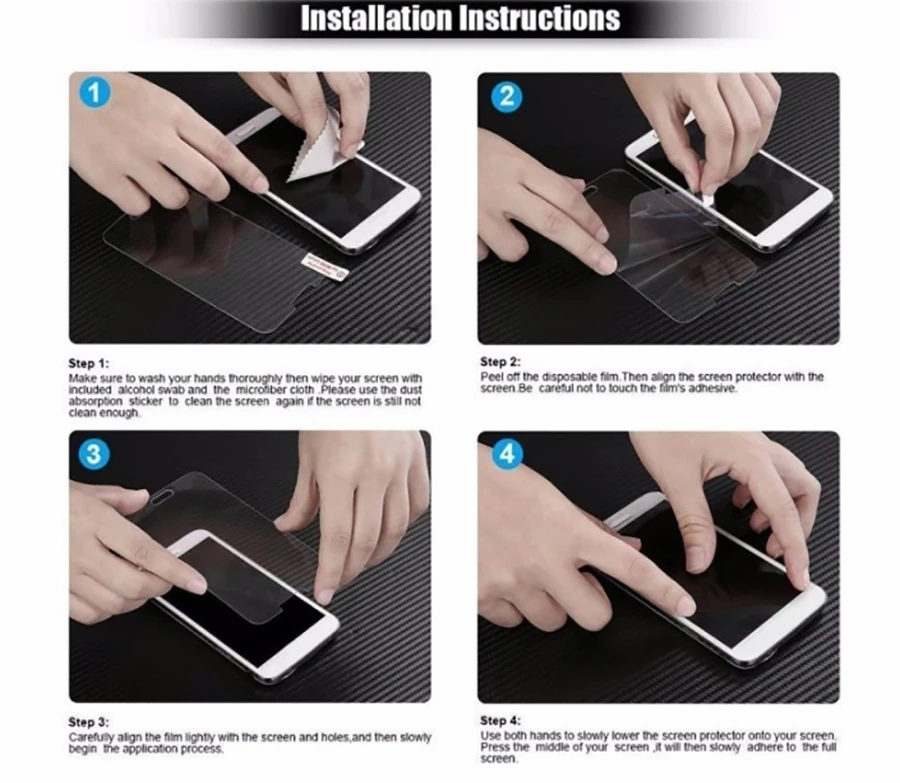 Installation Instructions

1

Step 1:
Make sure to wash your hands thoroughly then wipe your screen with included alcohol swab and the microfiber cloth .Please use the dust absorption sticker to clean the screen again if the screen is still not clean enough.

2

Step 2:
Peel off the disposable film.Then align the screen protector with the screen.Be careful not to touch the film's adhesive.

3

Step 3:
Carefully align the film lightly with the screen and holes,and then slowly begin the application process.

4

Step 4:
Use both hands to slowly lower the screen protector onto your screen. Press the middle of your screen ,it will then slowly adhere to the full screen.