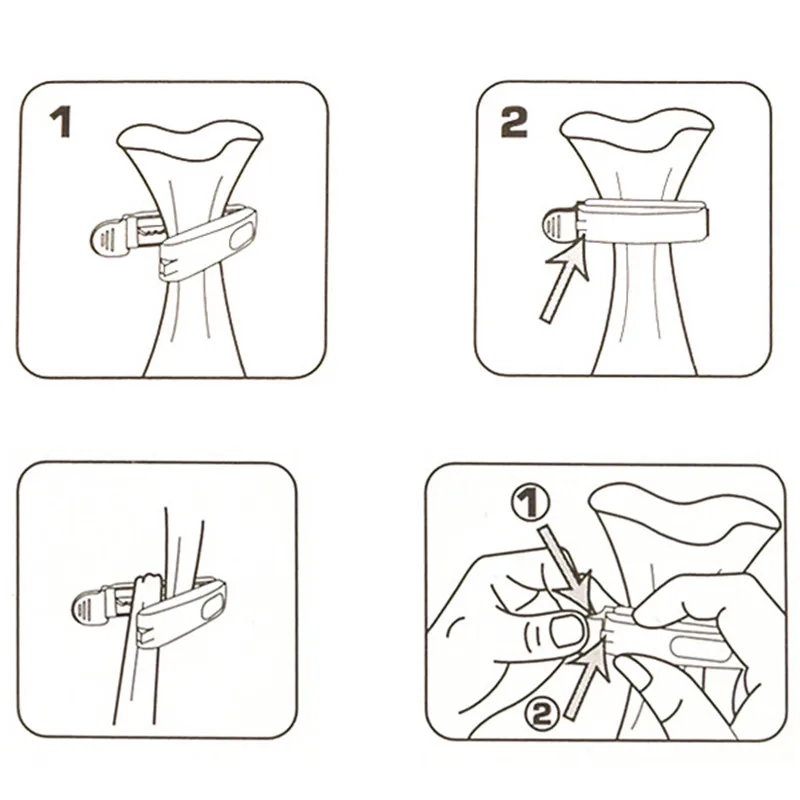 1

2

①

②