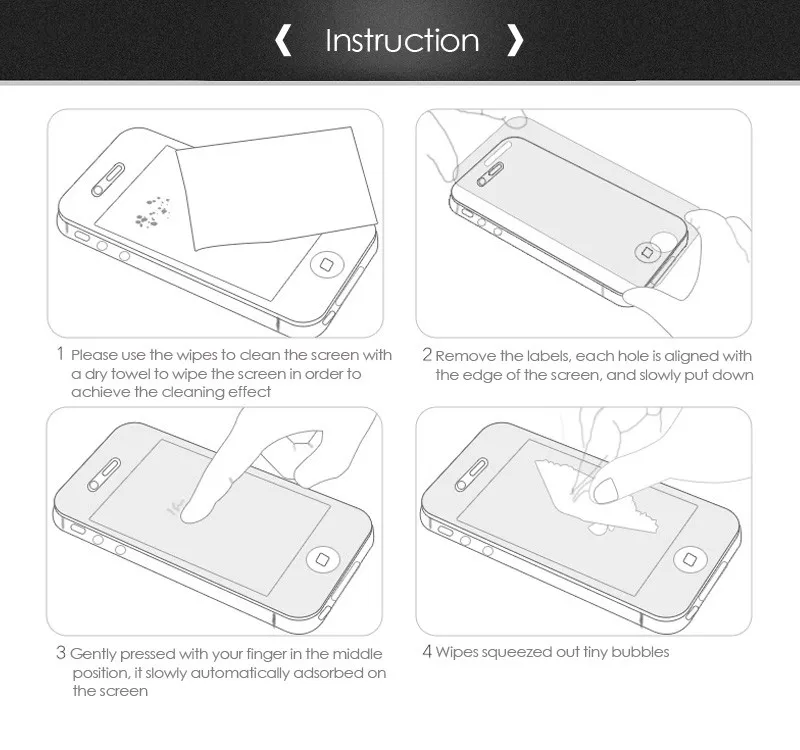 《 Instruction 》

1 Please use the wipes to clean the screen with a dry towel to wipe the screen in order to achieve the cleaning effect

2 Remove the labels, each hole is aligned with the edge of the screen, and slowly put down

3 Gently pressed with your finger in the middle position, it slowly automatically adsorbed on the screen

4 Wipes squeezed out tiny bubbles