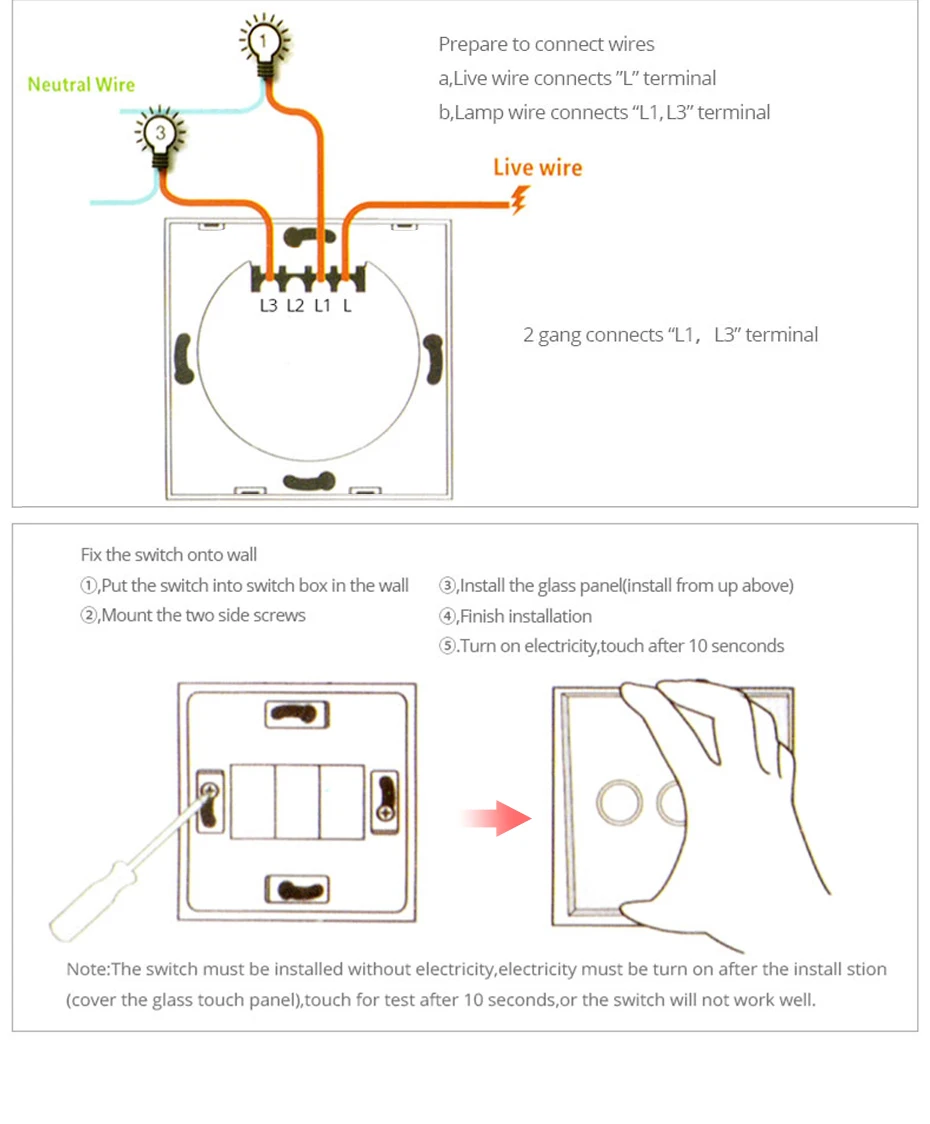 1

Neutral Wire

3

Prepare to connect wires
a,Live wire connects "L" terminal
b,Lamp wire connects "L1, L3" terminal

Live wire

L3 L2 L1 L

2 gang connects "L1， L3" terminal

Fix the switch onto wall
①,Put the switch into switch box in the wall
②,Mount the two side screws

③,Install the glass panel(install from up above)
④,Finish installation
⑤.Turn on electricity,touch after 10 senconds

Note:The switch must be installed without electricity,electricity must be turn on after the install stion (cover the glass touch panel),touch for test after 10 seconds,or the switch will not work well.