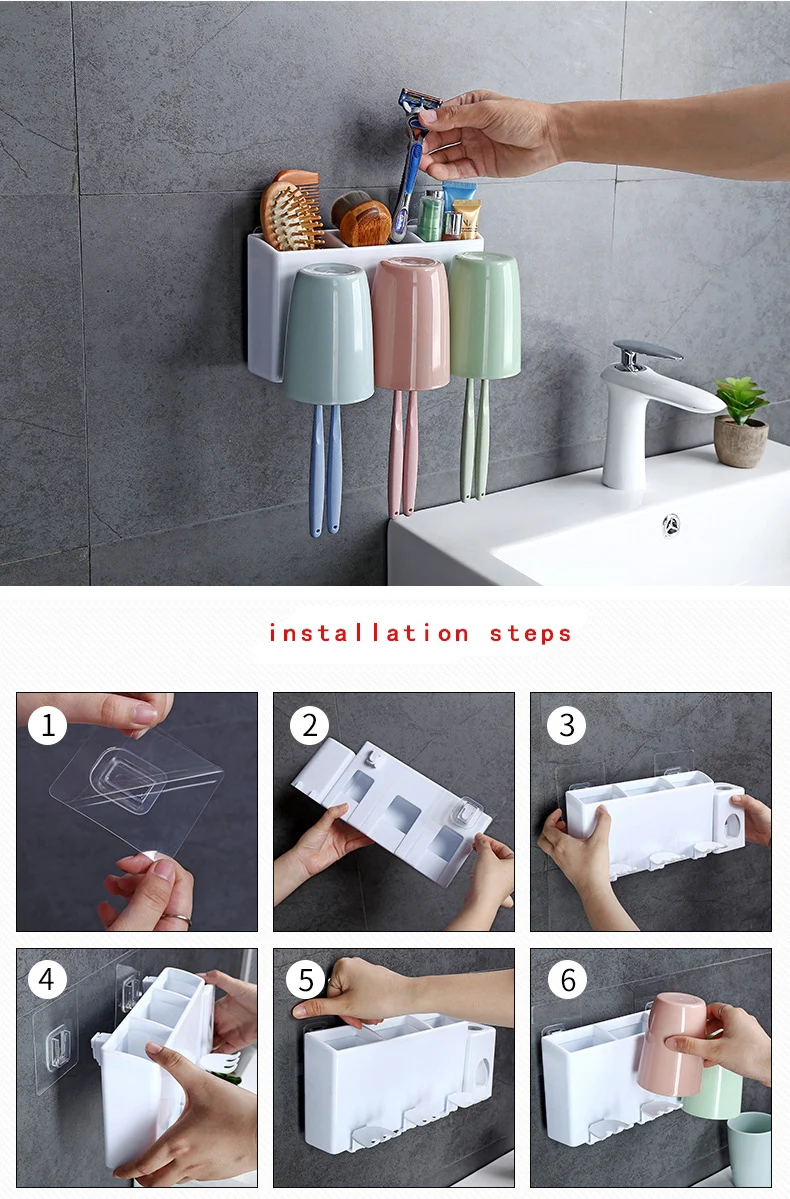 installation steps

1

2

3

4

5

6